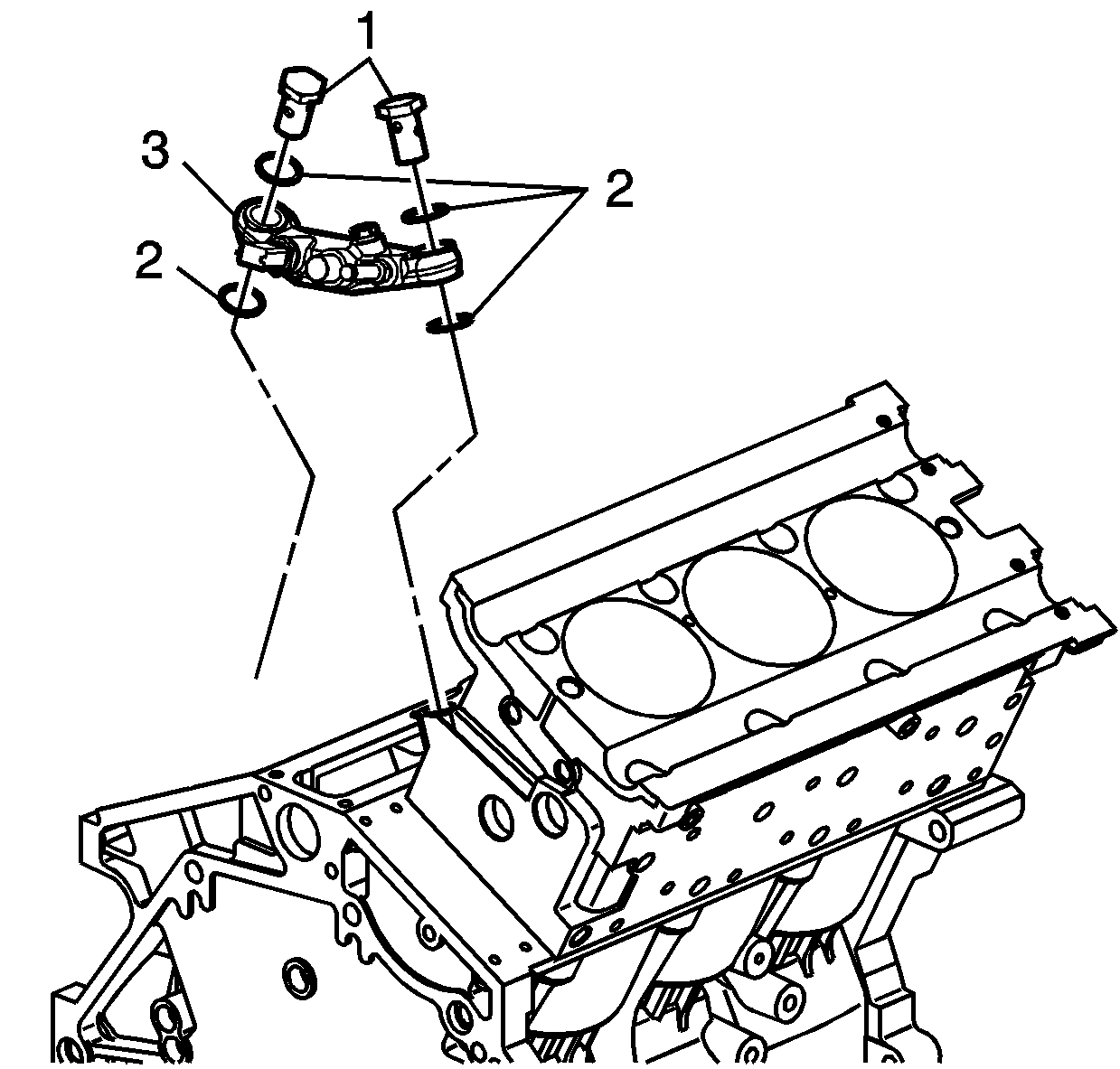 1
3
2
2