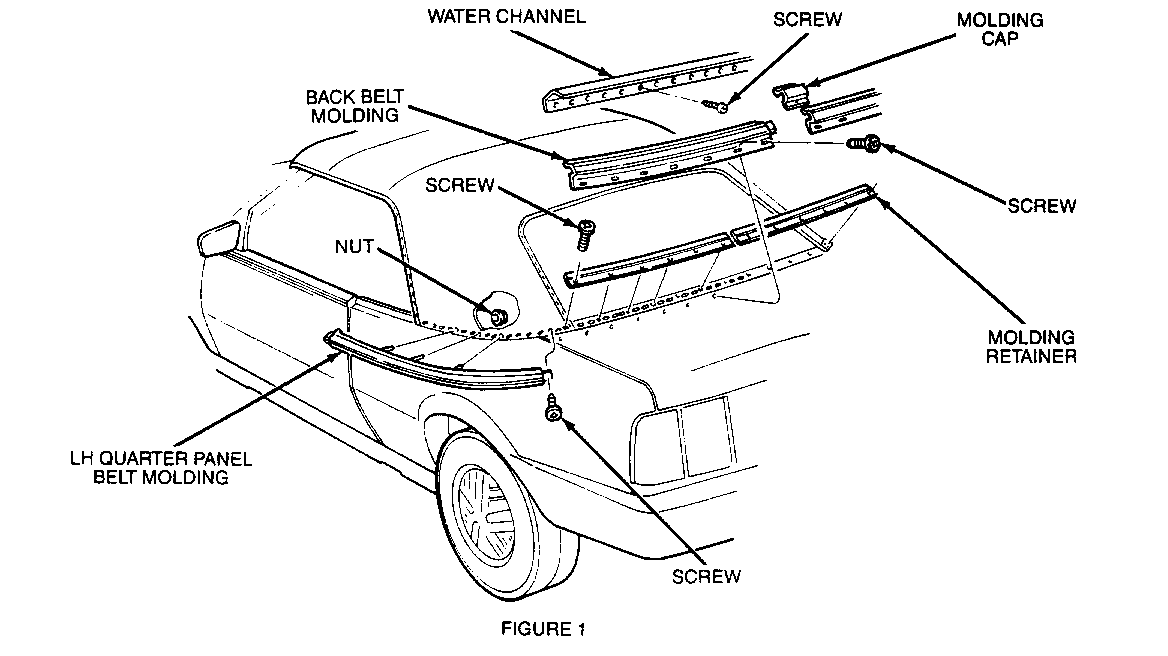 WATER CHANNEL

SCREW

MOLDING CAP

BACK BELT MOLDING

SCREW

SCREW

NUT

MOLDING RETAINER

LH QUARTER PANEL BELT MOLDING

SCREW

FIGURE 1