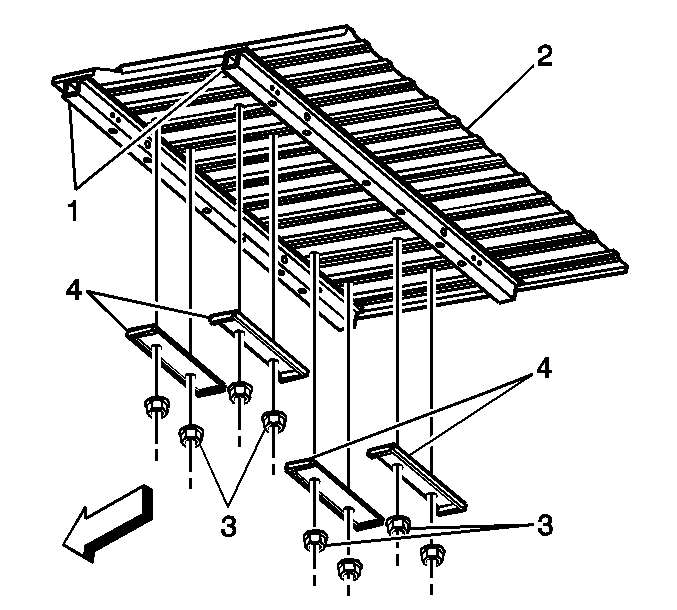 2
1
4
4
3
3