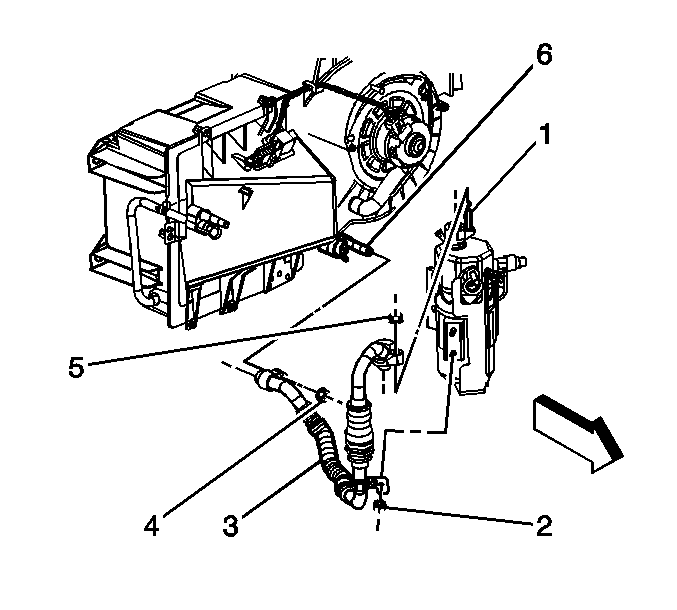 6
1
5
4
3
2