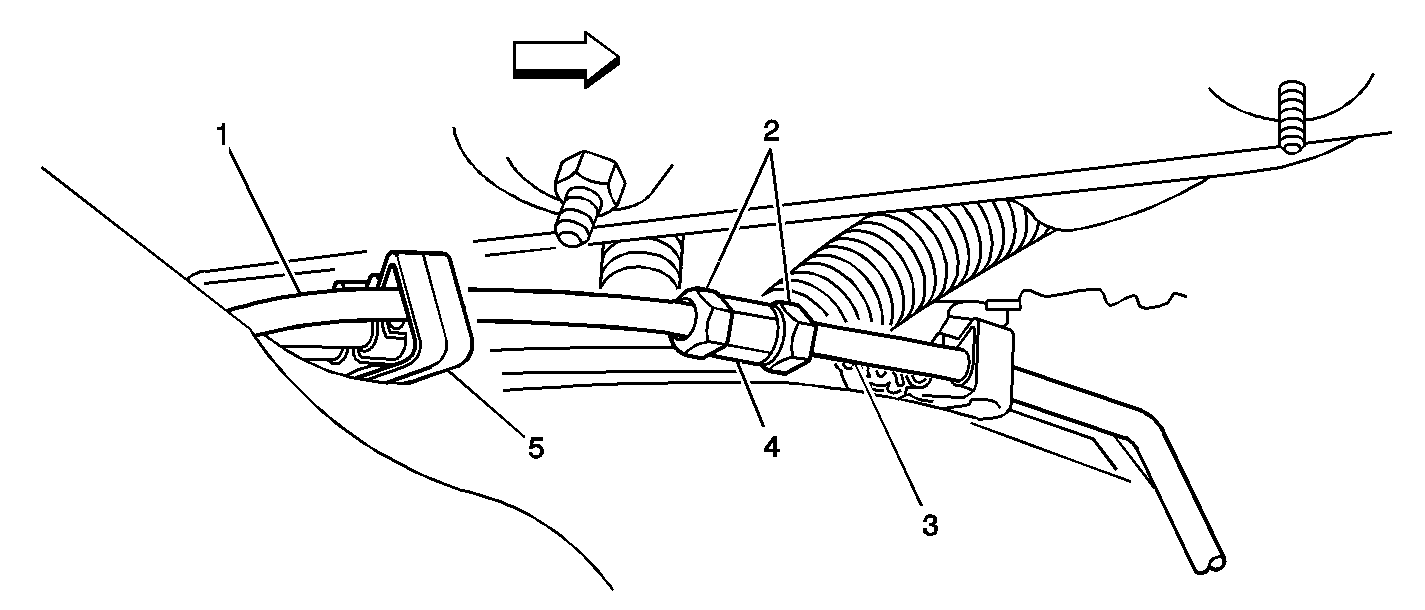 1
2
5
4
3