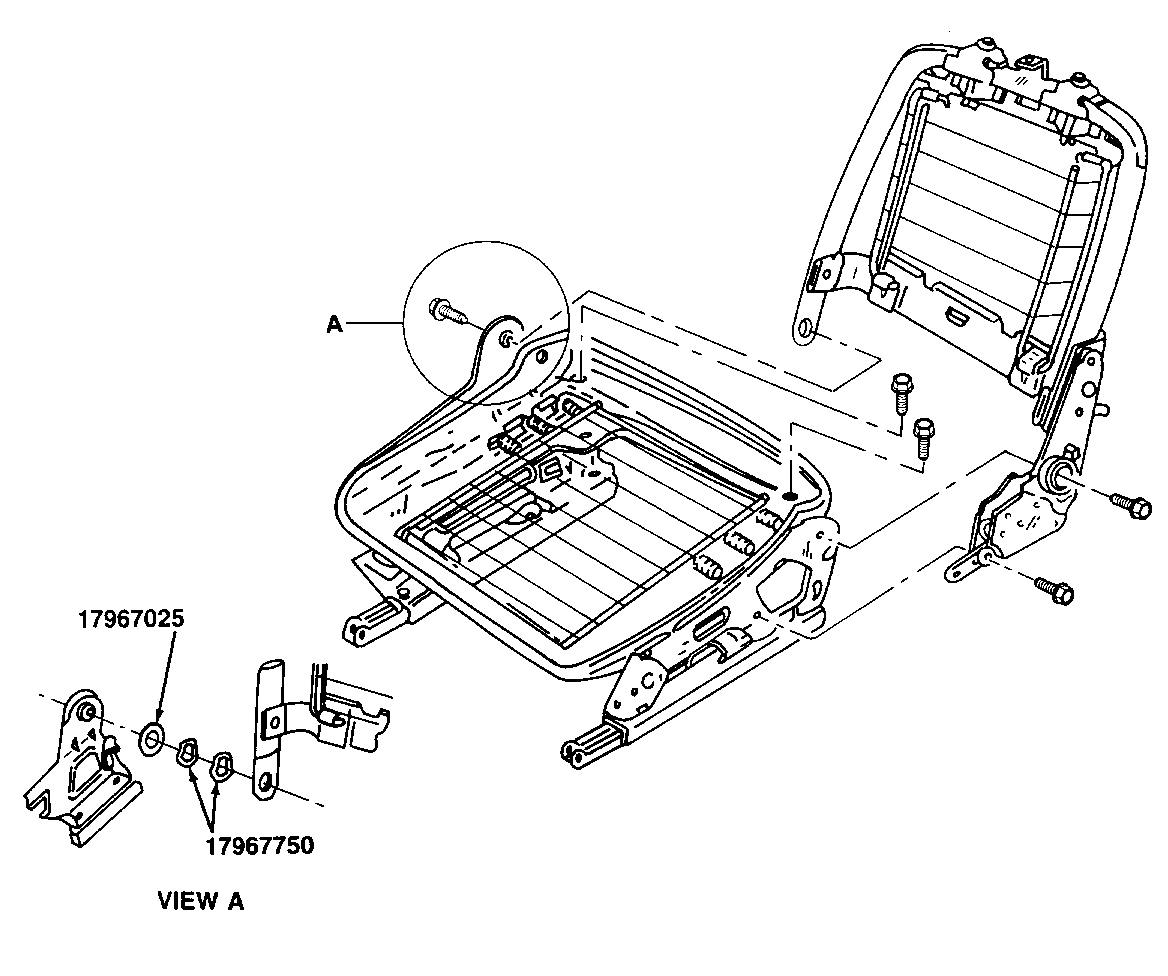 A

17967025

17967750

VIEW A