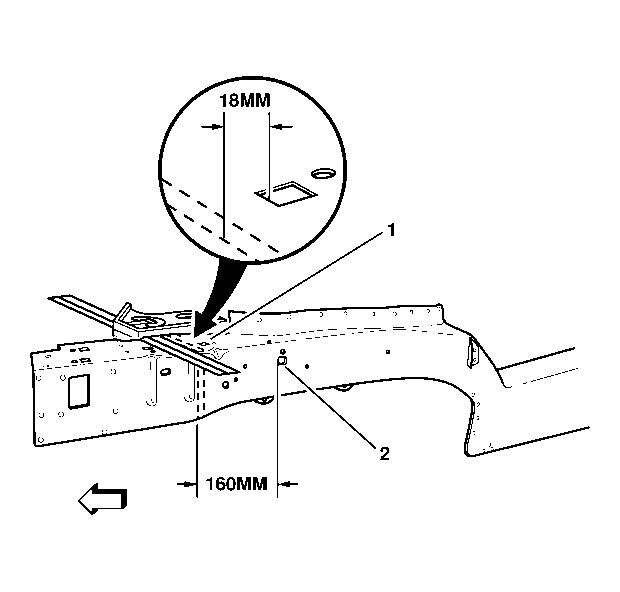 18MM

1

2

160MM