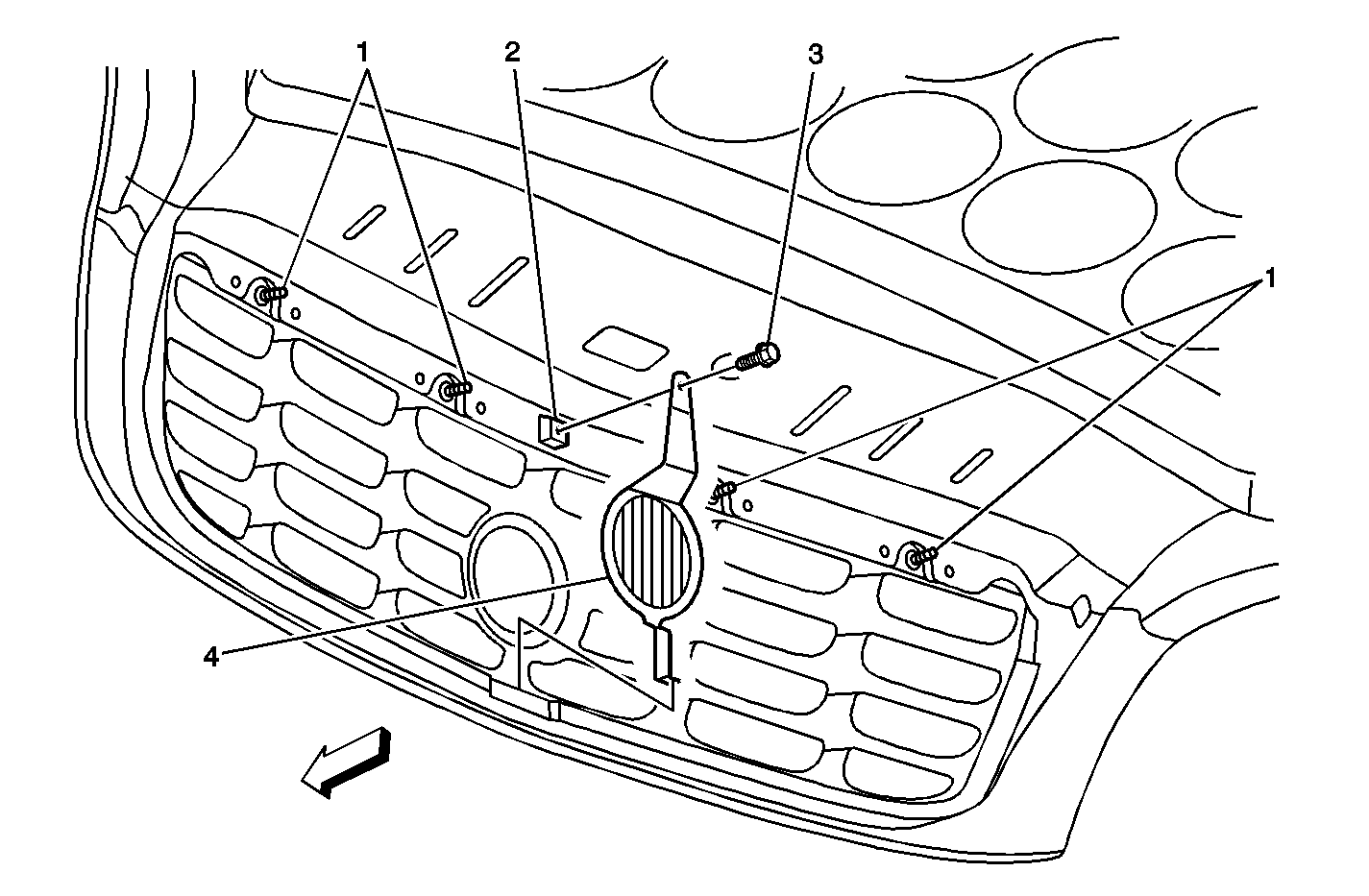 1
2
3
1
4