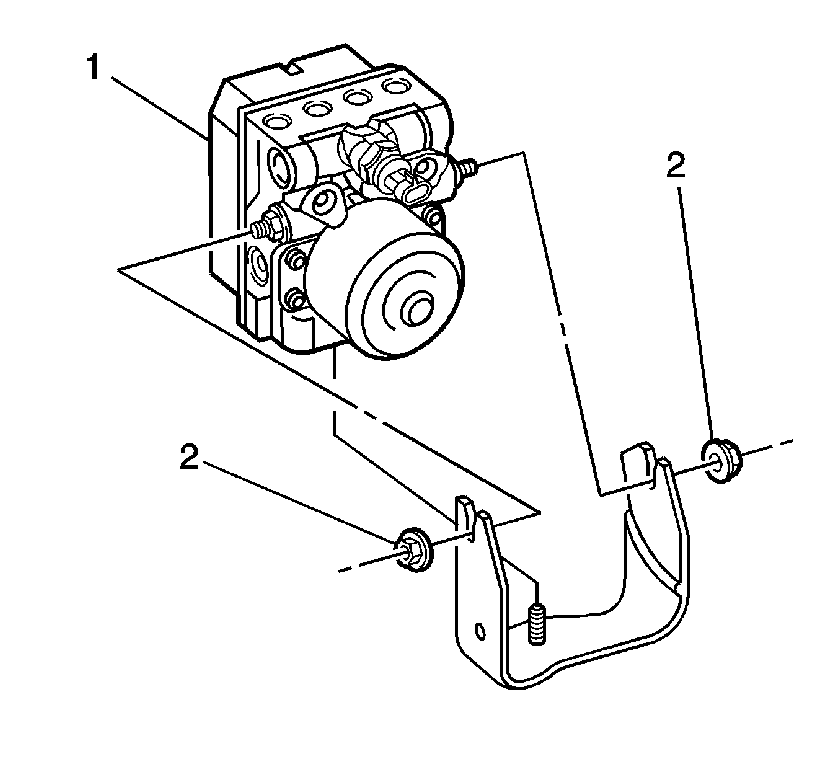 1

2

2