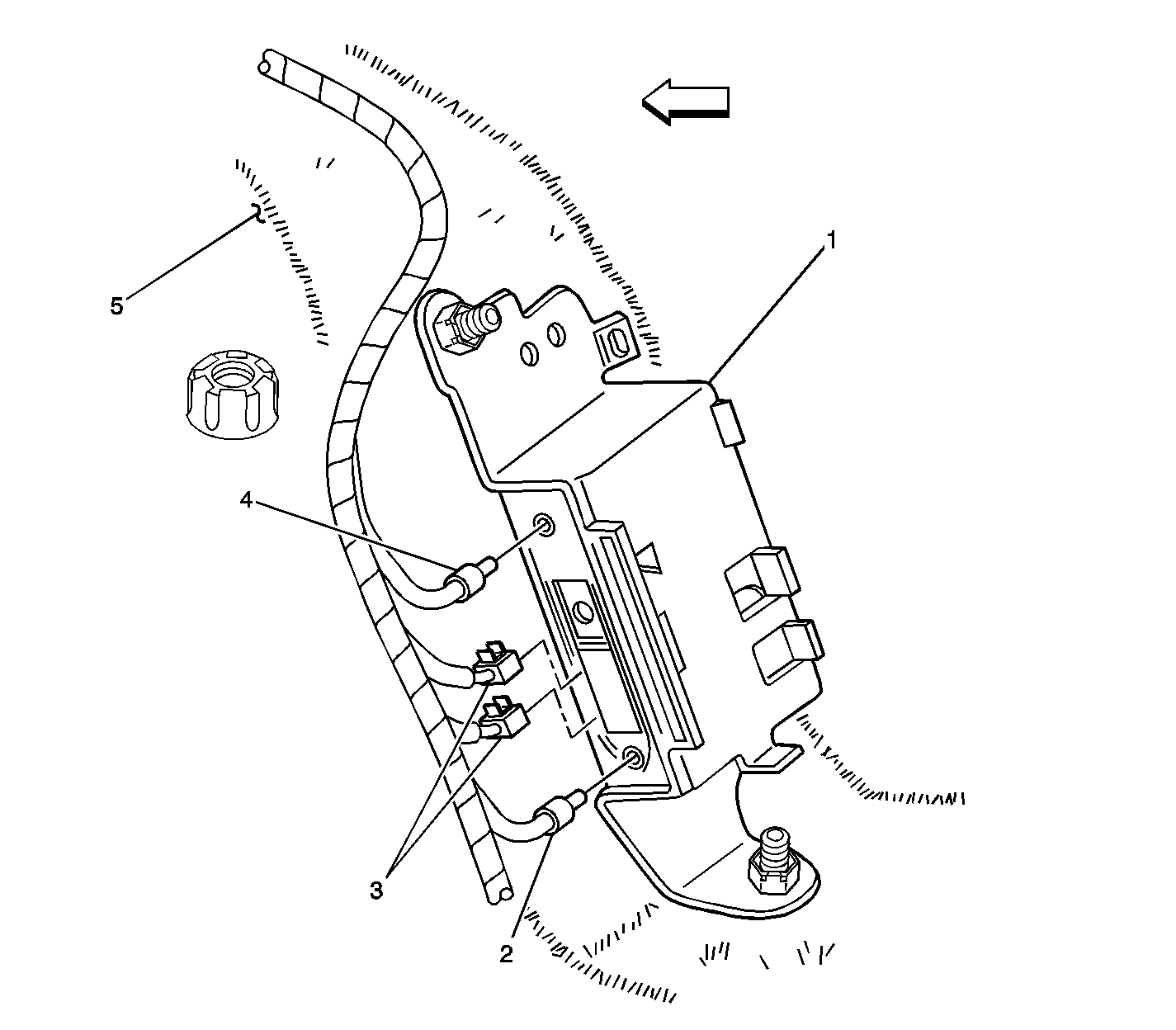 1
5
4
3
2