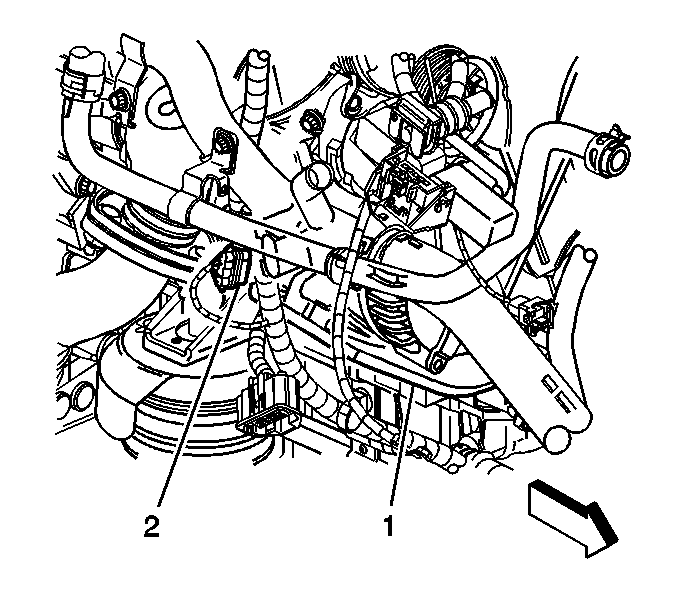 2
1