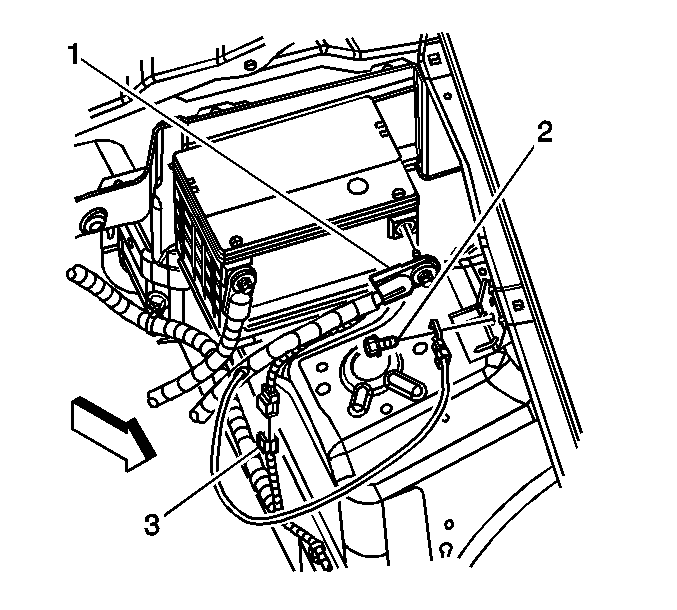 1
2
3