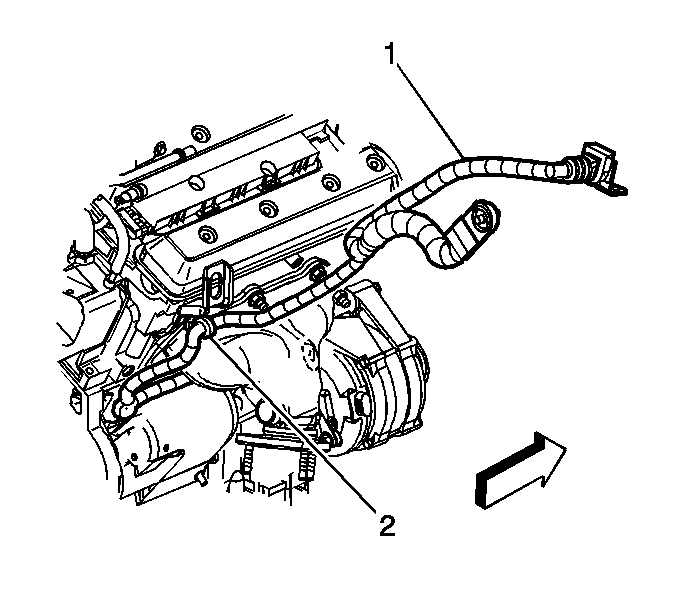 1

2