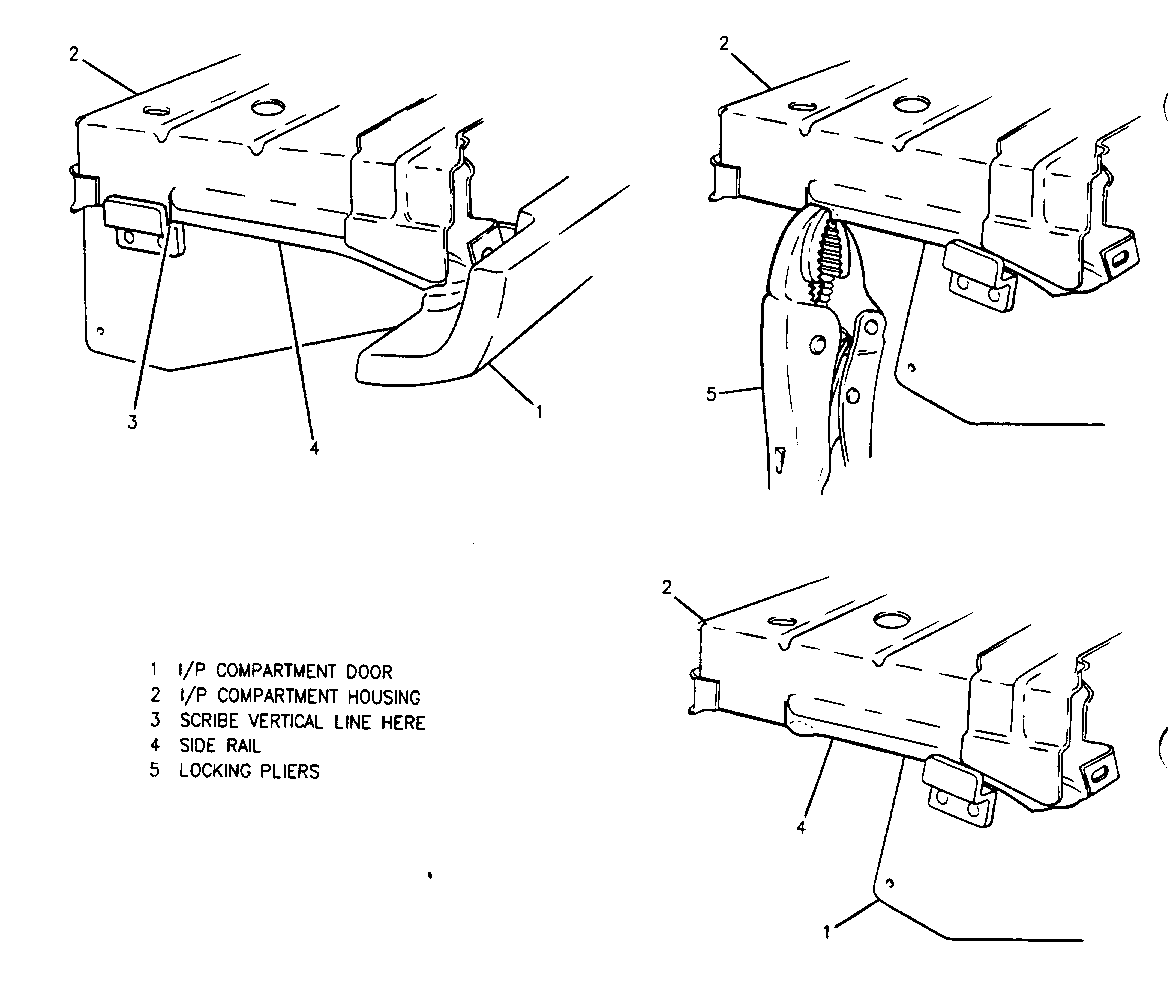 2

3

4

1

2

5

2

4

1

1 I/P COMPARTMENT DOOR
2 I/P COMPARTMENT HOUSING
3 SCRIBE VERTICAL LINE HERE
4 SIDE RAIL
5 LOCKING PLIERS