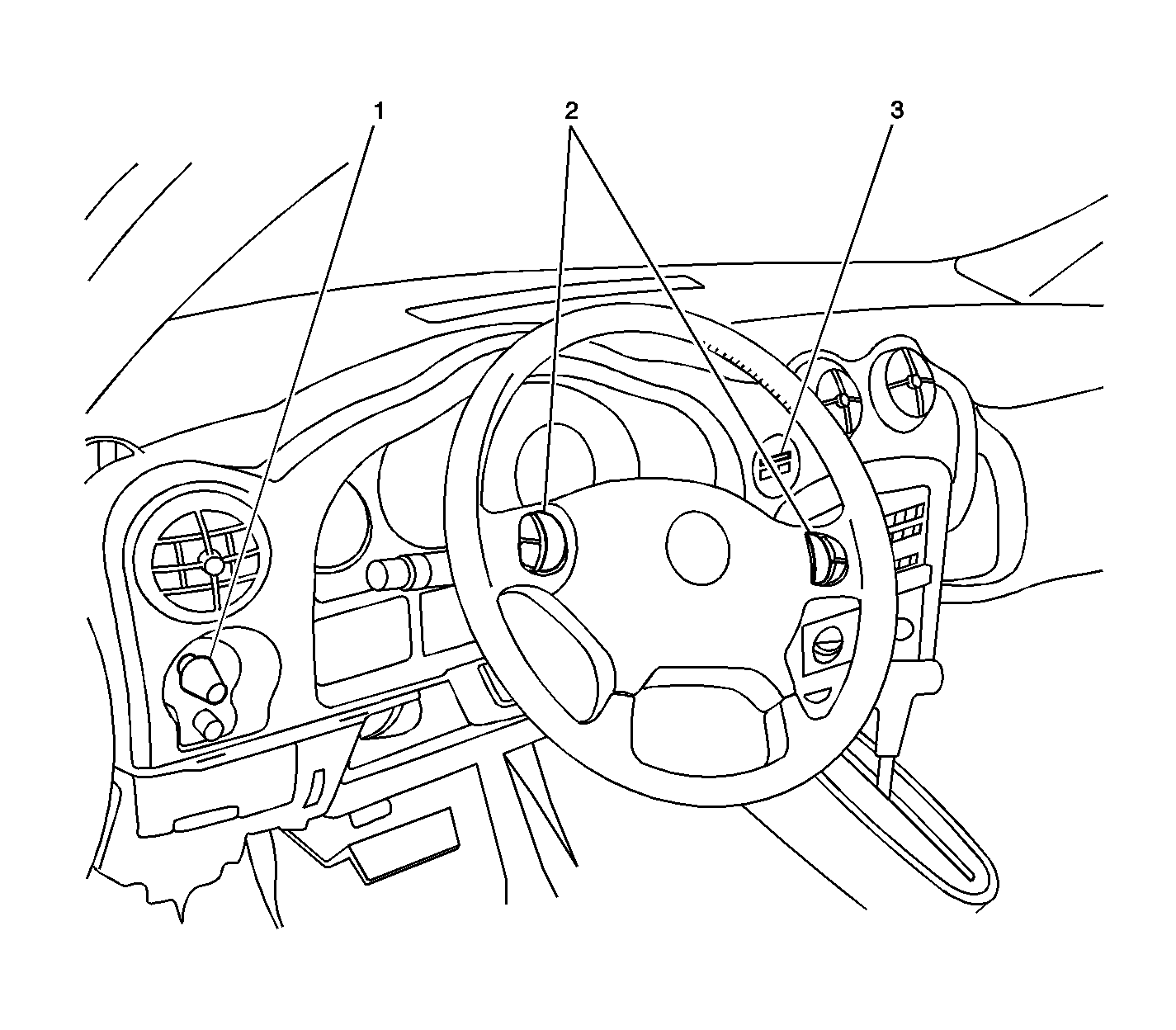 1

2

3