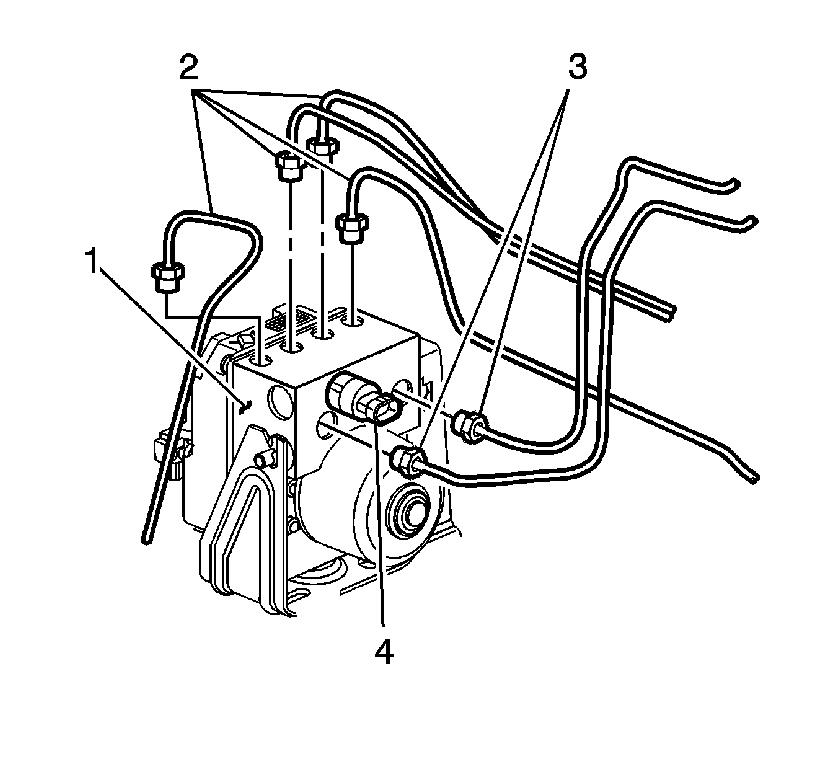 2
3
1
4