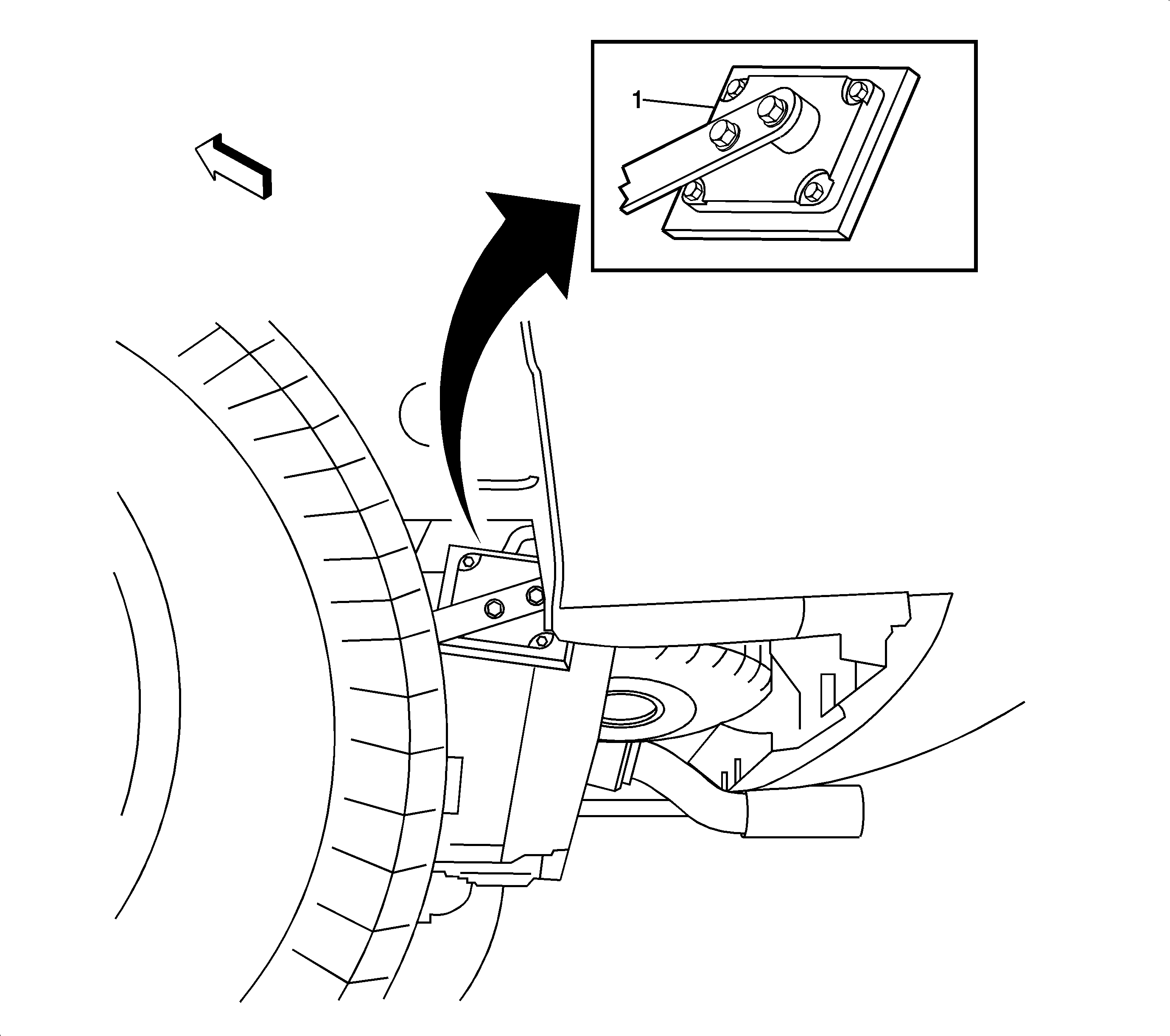 1