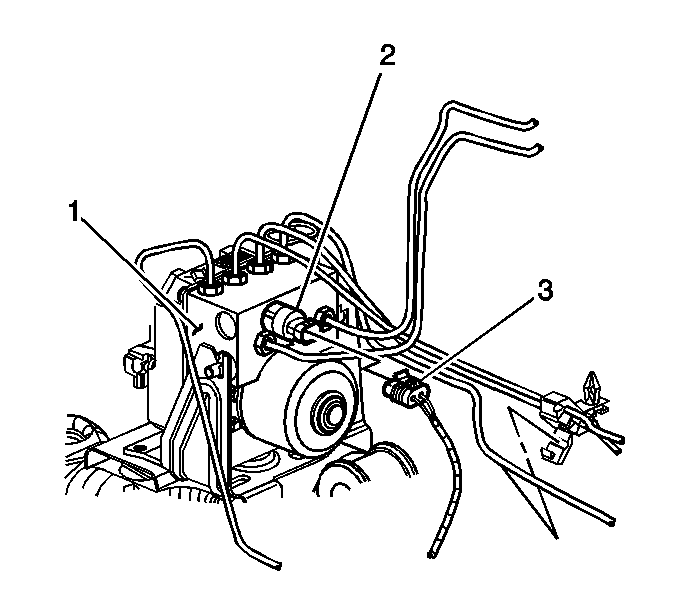 2
1
3