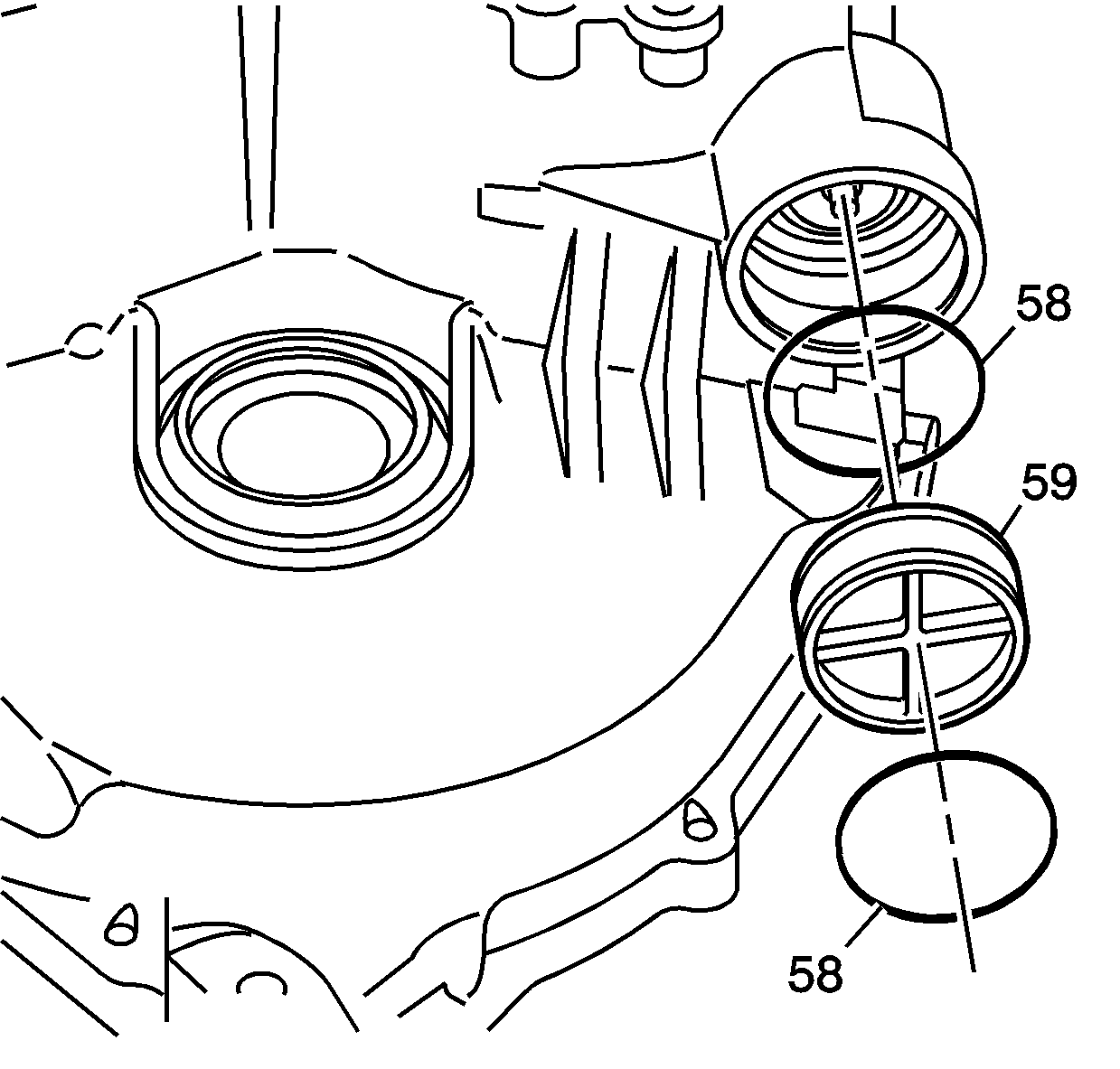 58
59
58