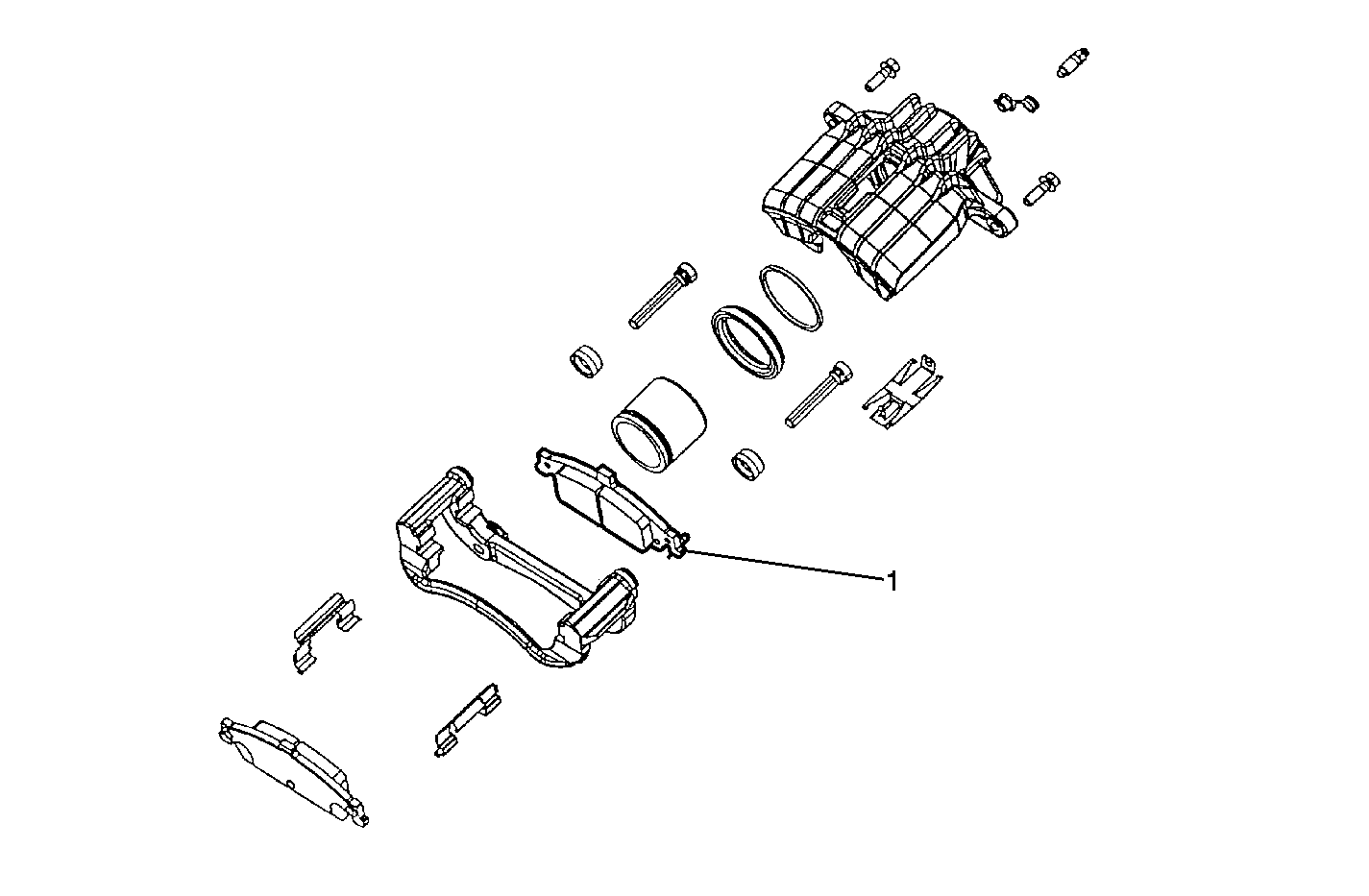 1