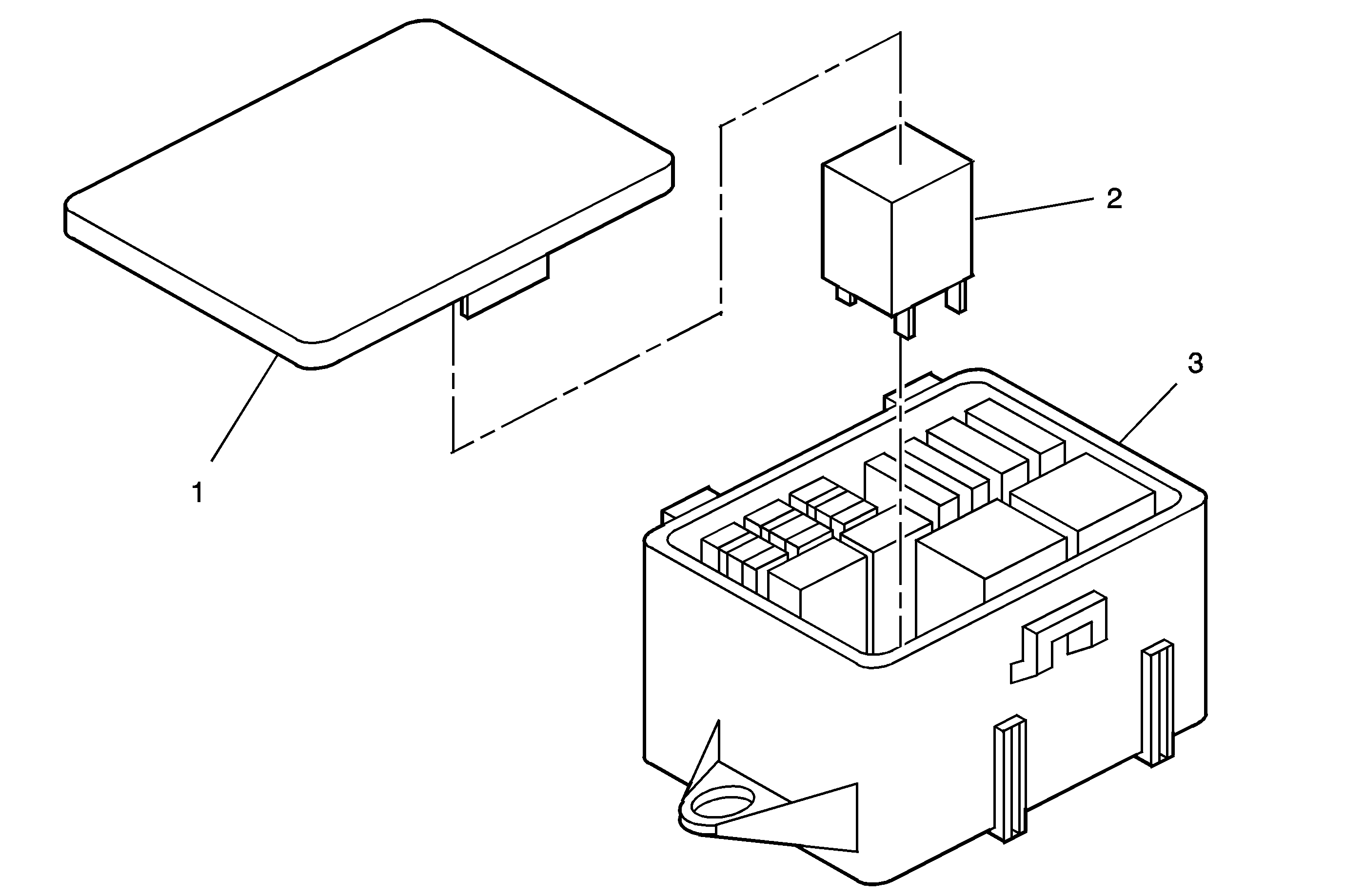 2
3
1