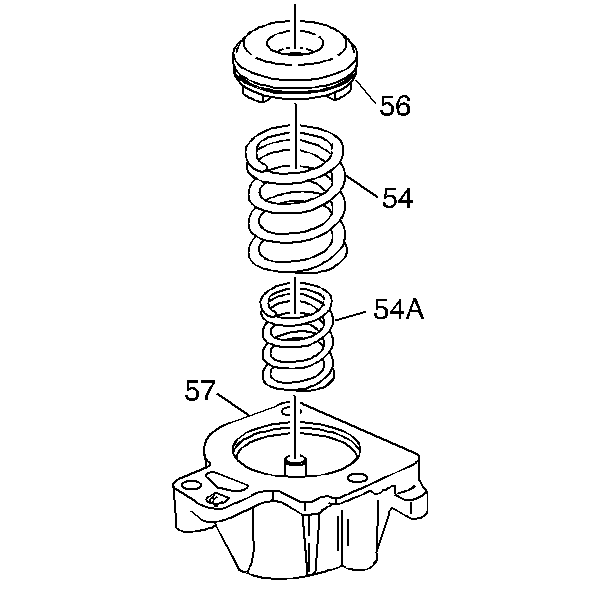 56

54

54A

57