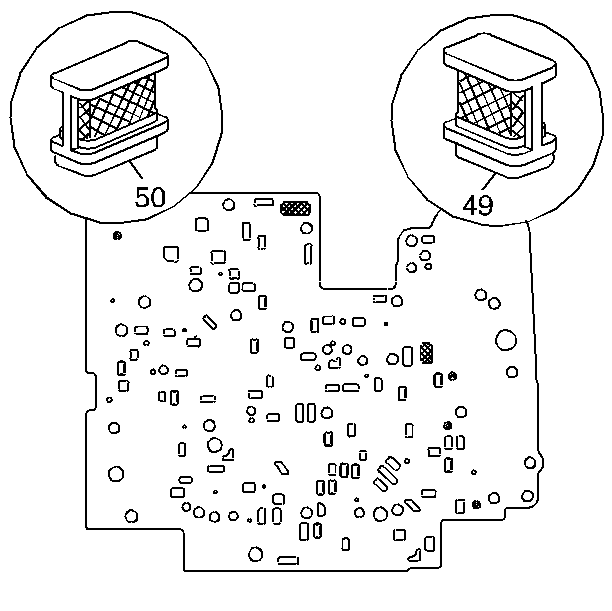 50

49