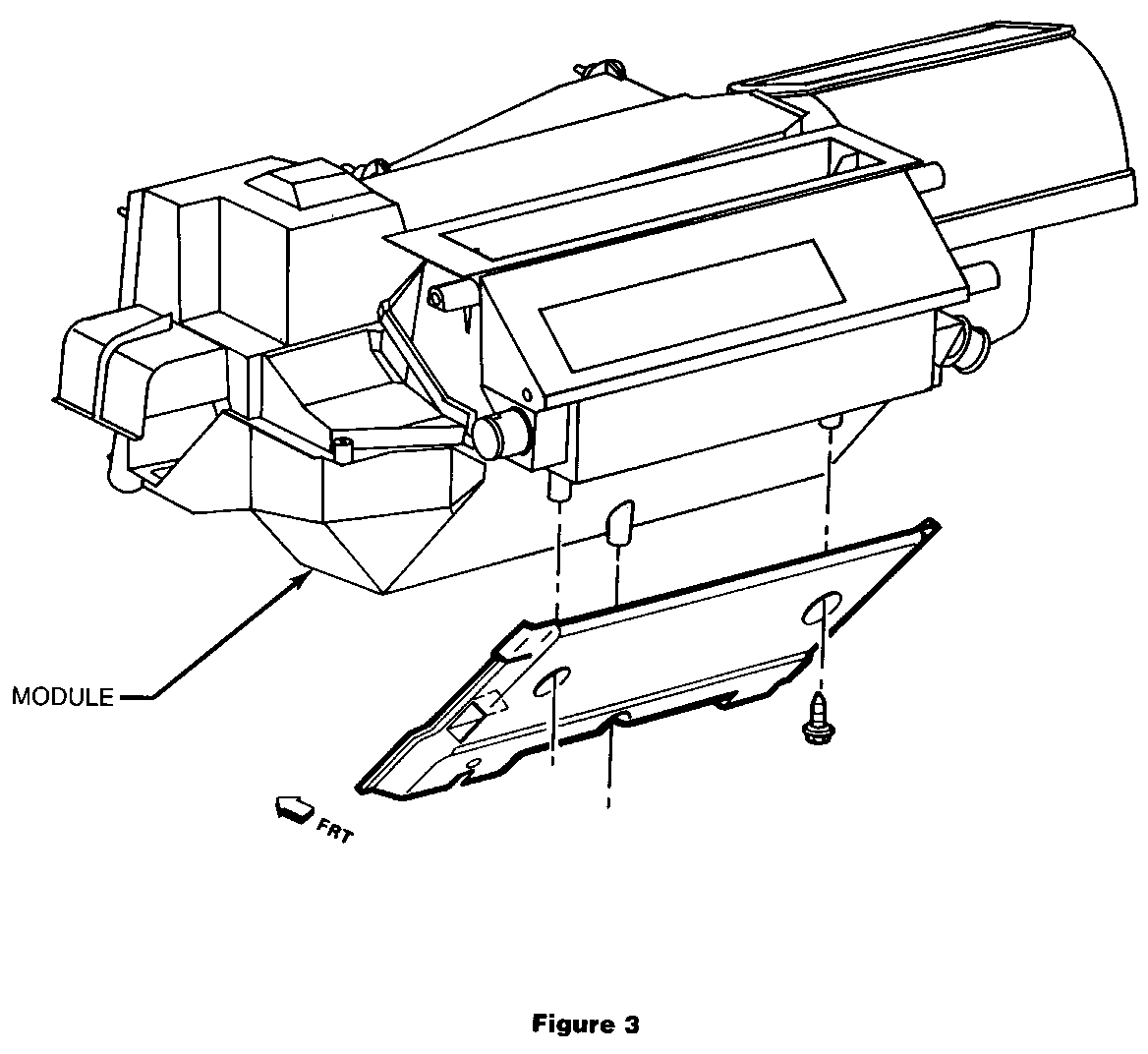 MODULE

FRT

Figure 3