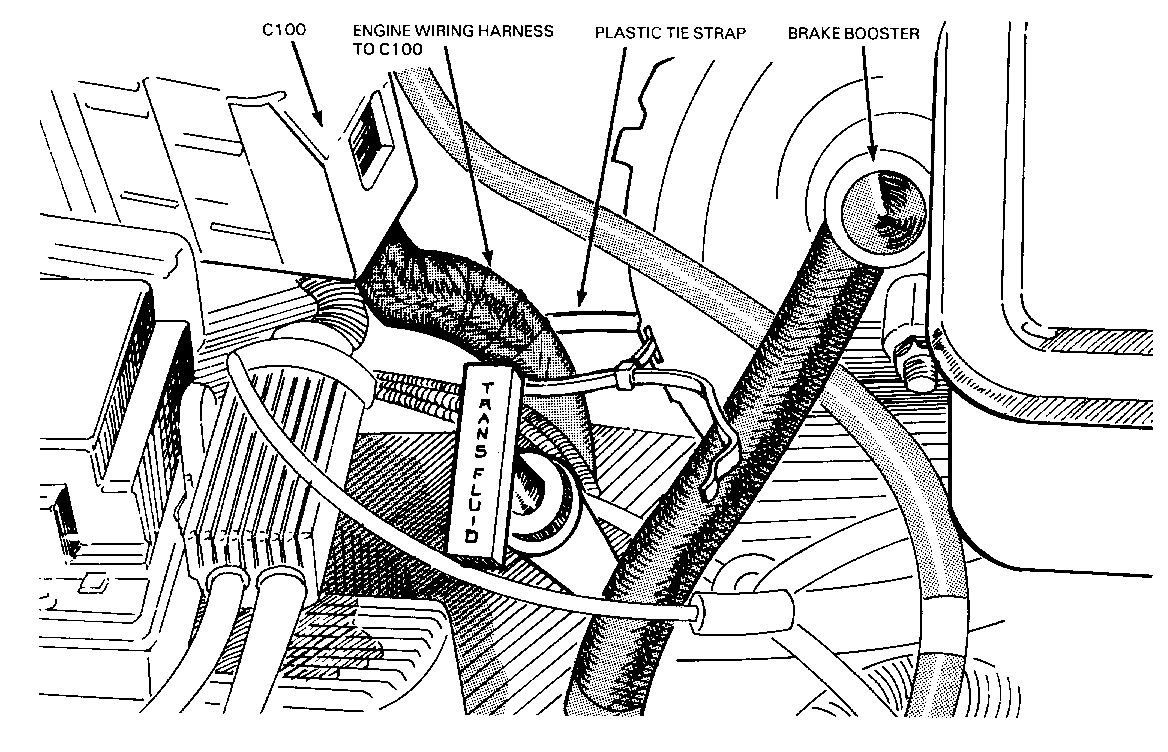 C100

ENGINE WIRING HARNESS TO C100

PLASTIC TIE STRAP

BRAKE BOOSTER

TRANS FLUID