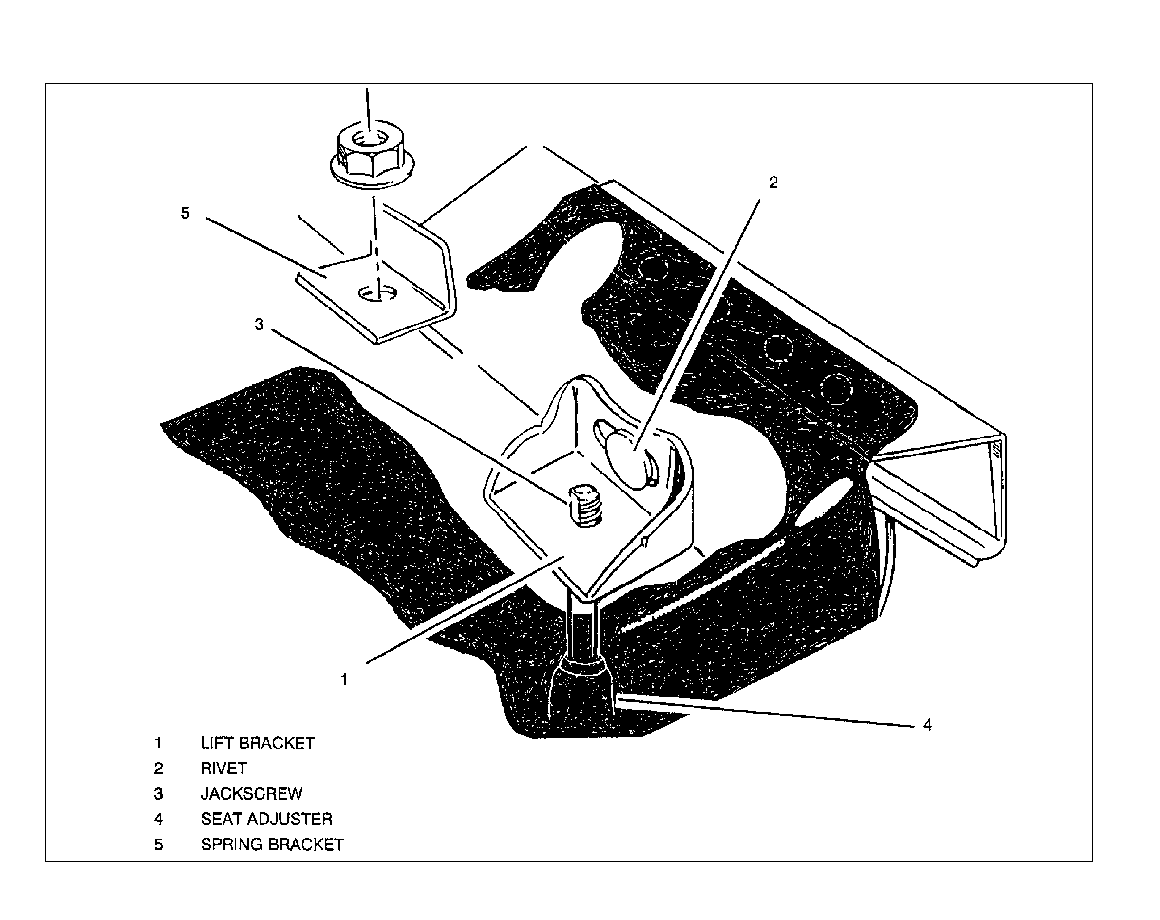 2

5

3

1

4

1 LIFT BRACKET
2 RIVET
3 JACKSCREW
4 SEAT ADJUSTER
5 SPRING BRACKET