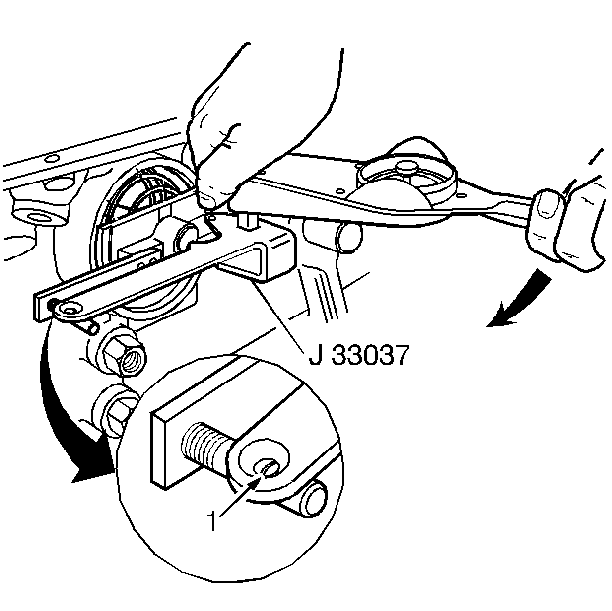 J 33037

1