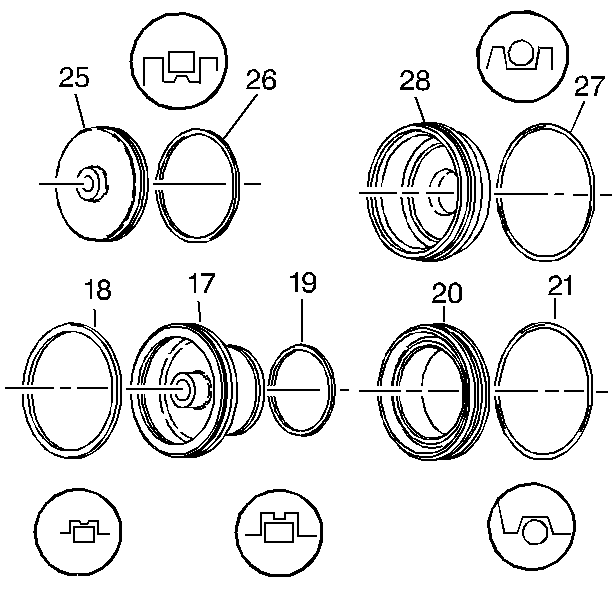 25
26
28
27
18
17
19
20
21