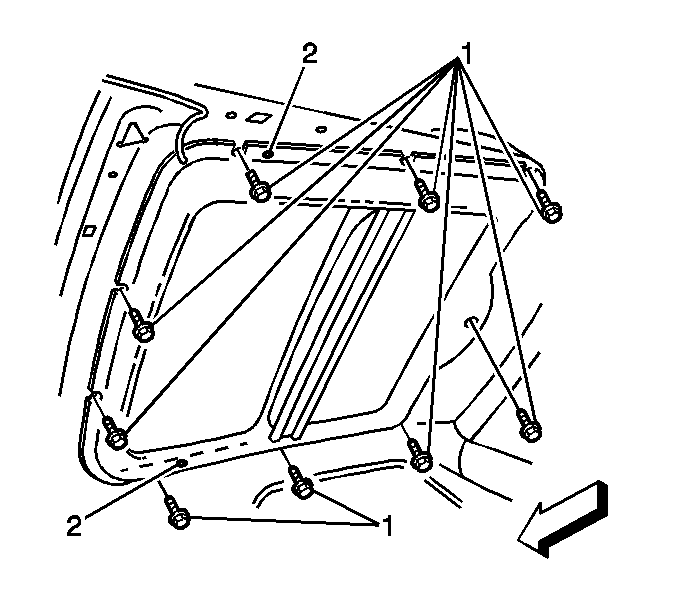 2
1
2
1