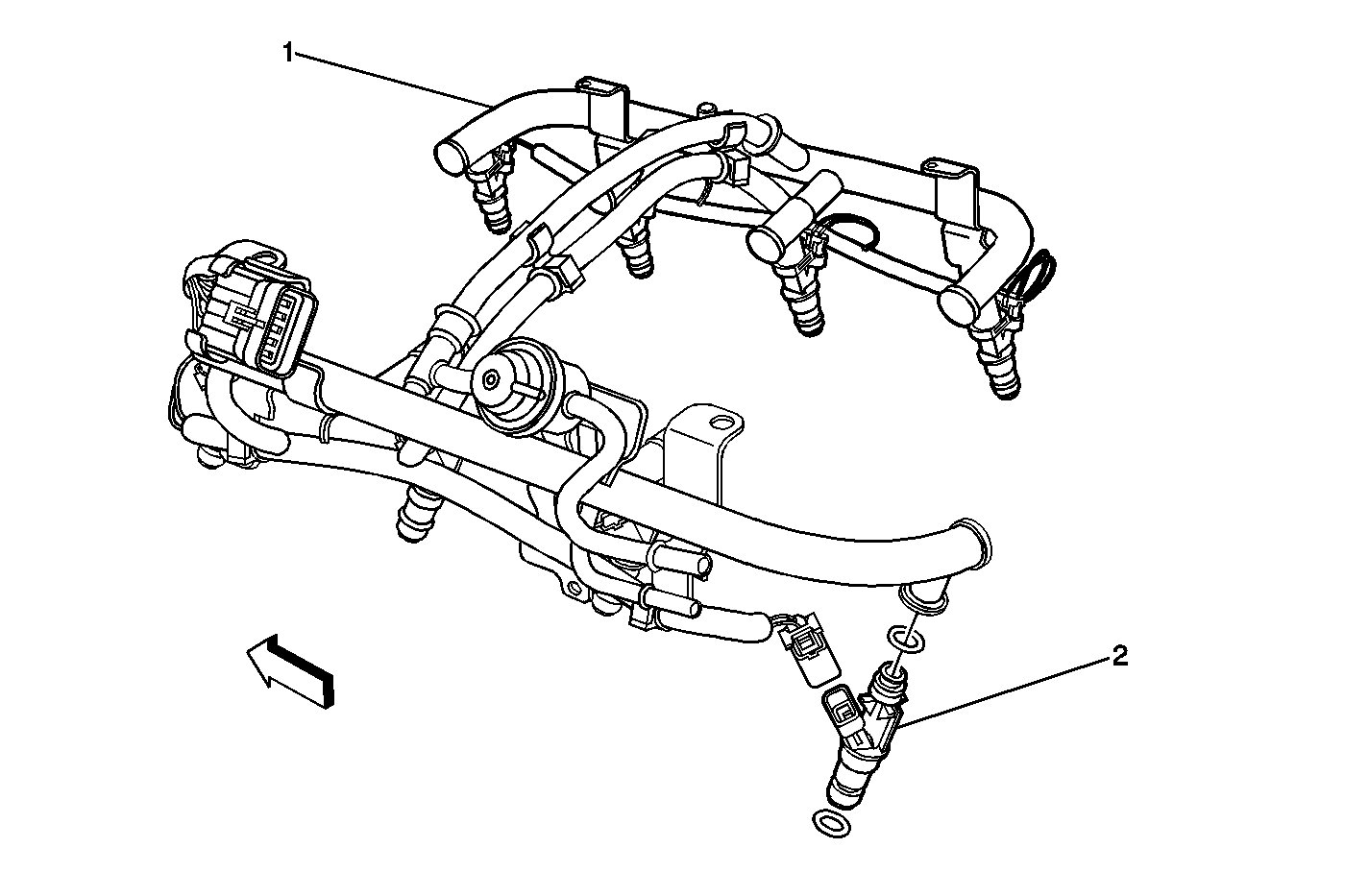 1

2