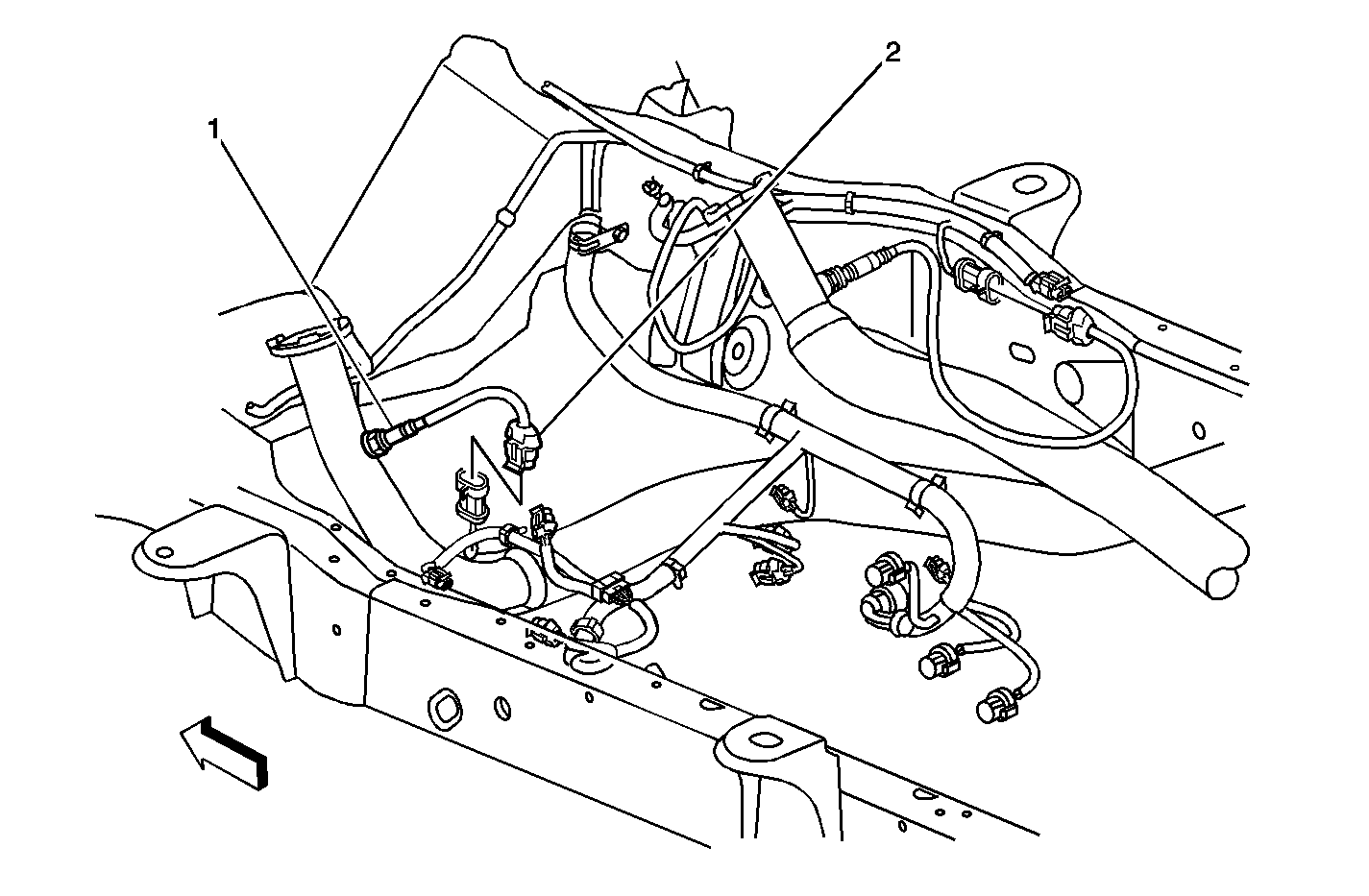 1

2