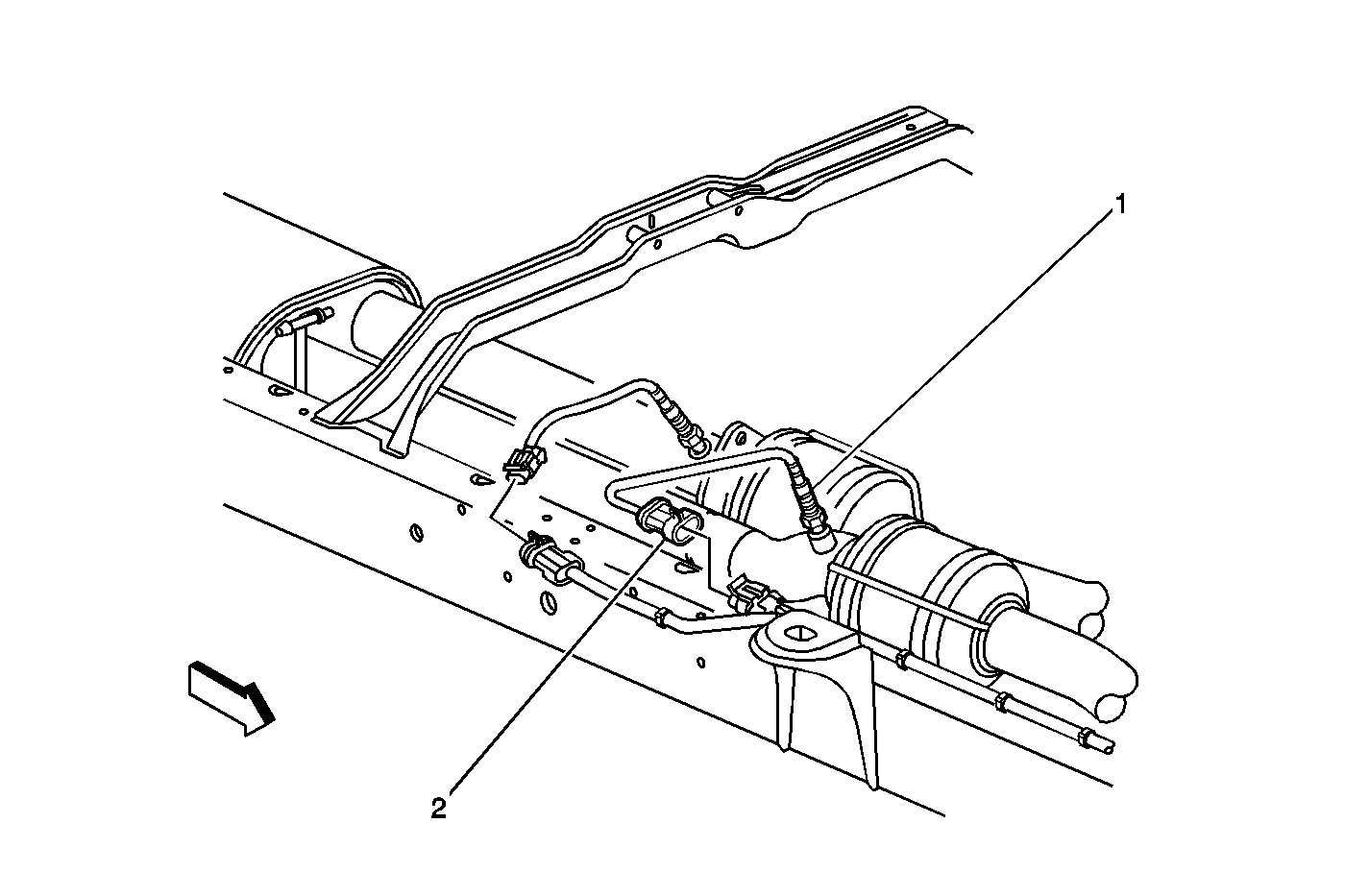 1

2