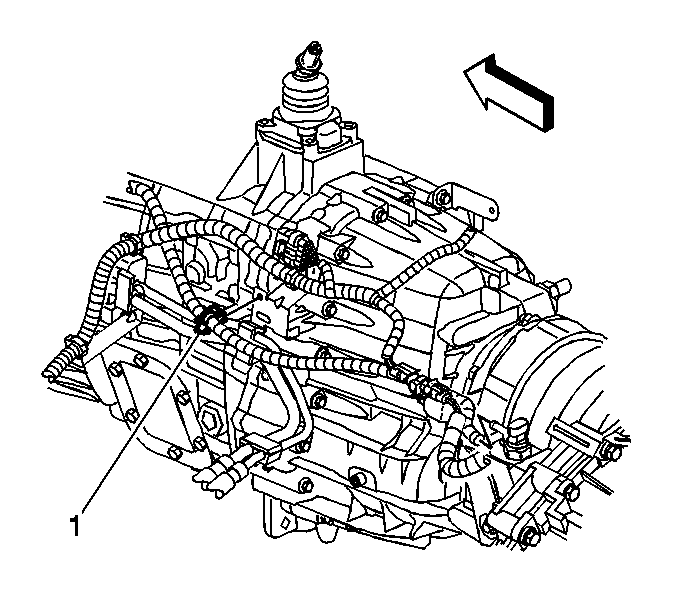 1