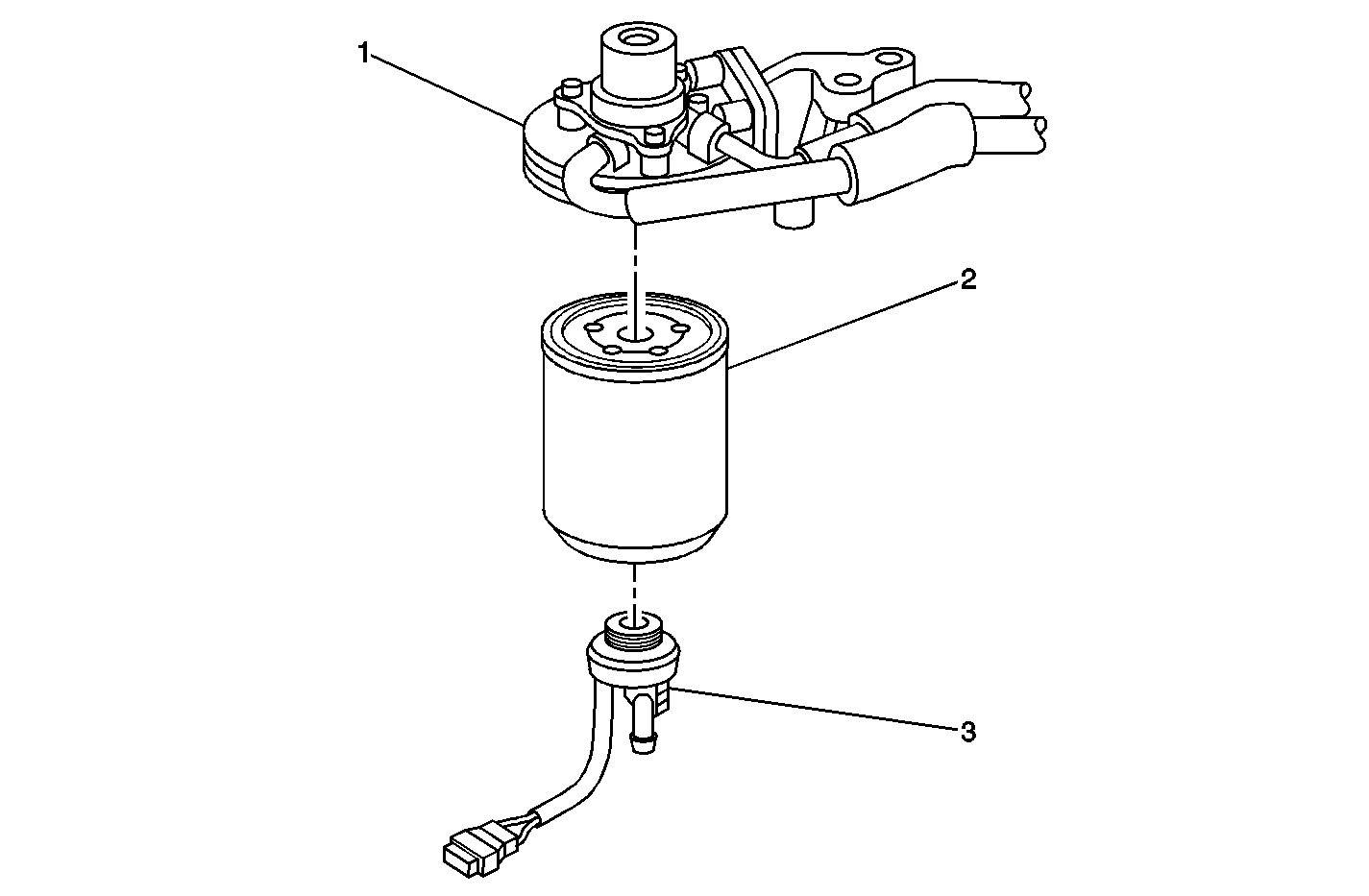 1
2
3