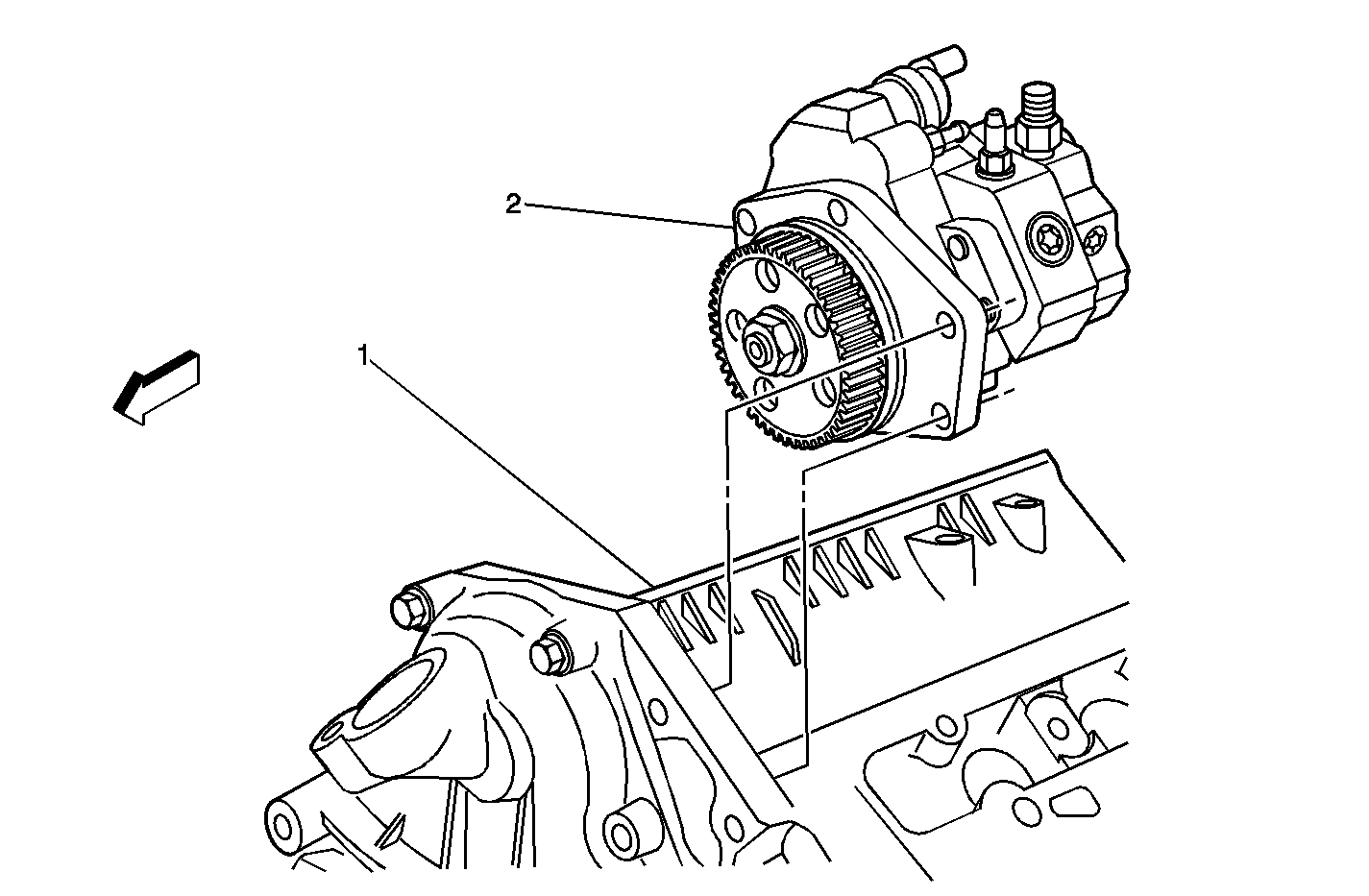 2

1