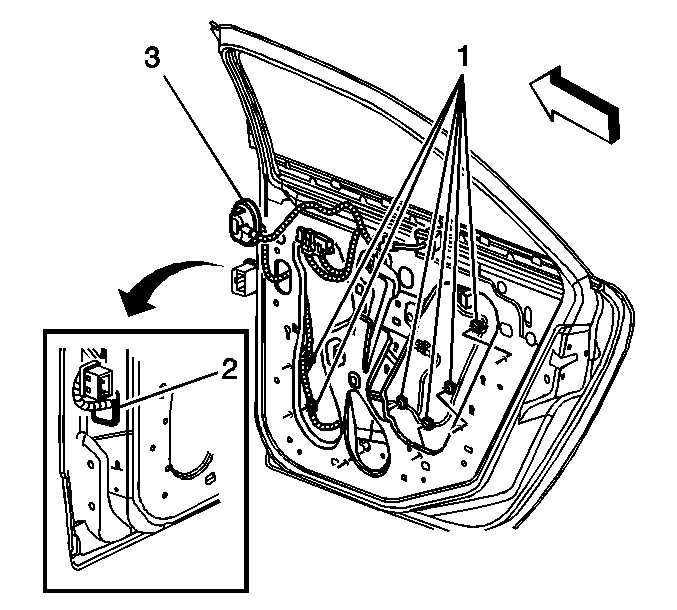 3

1

2