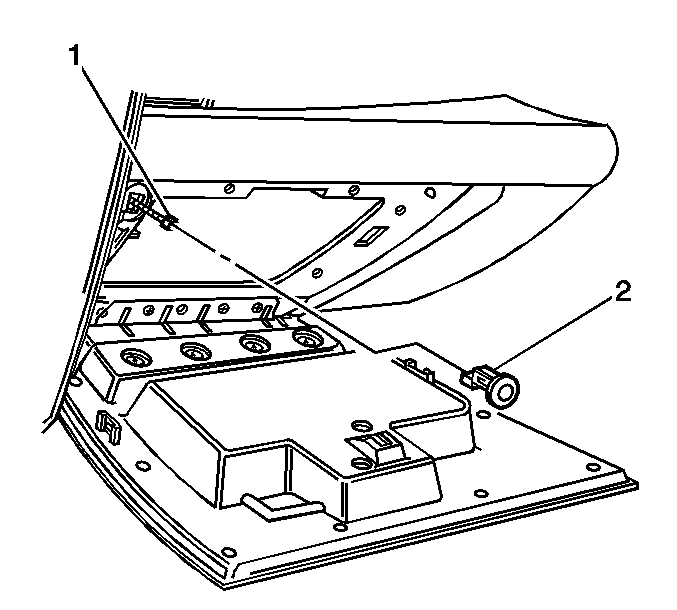 1
2