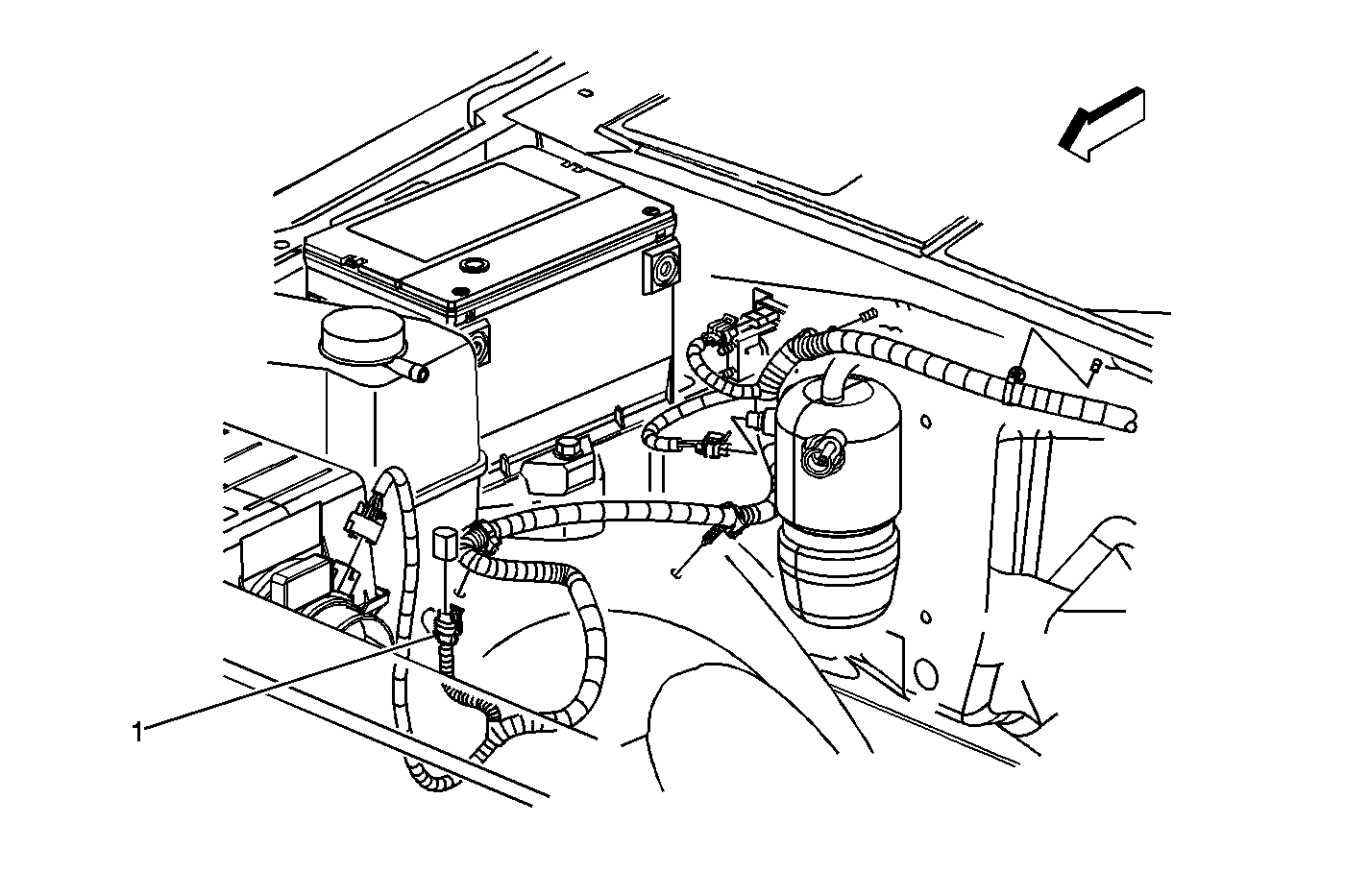 1