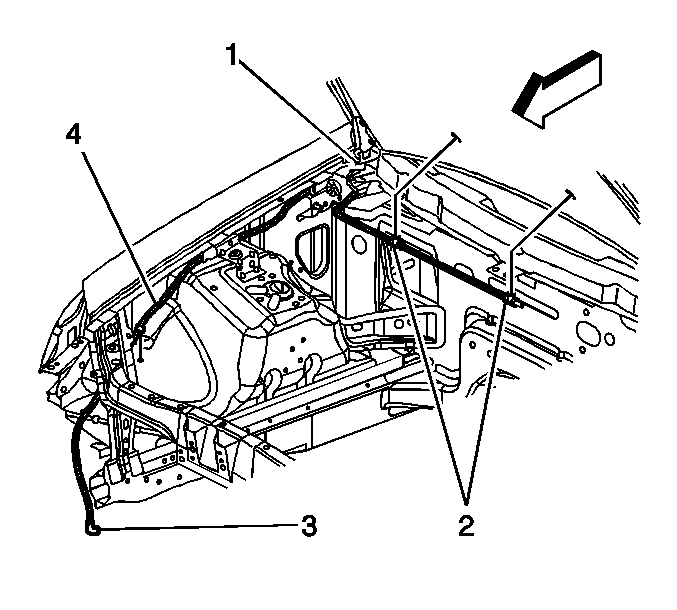 1
4
3
2