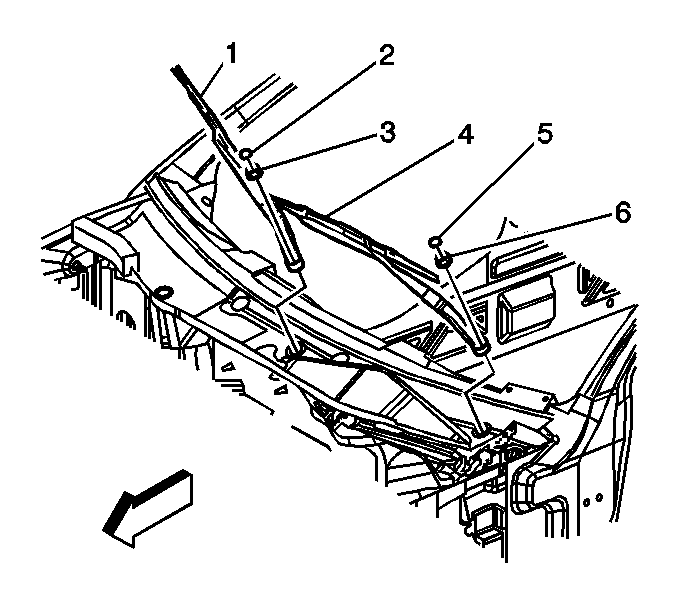 1
2
3
4
5
6