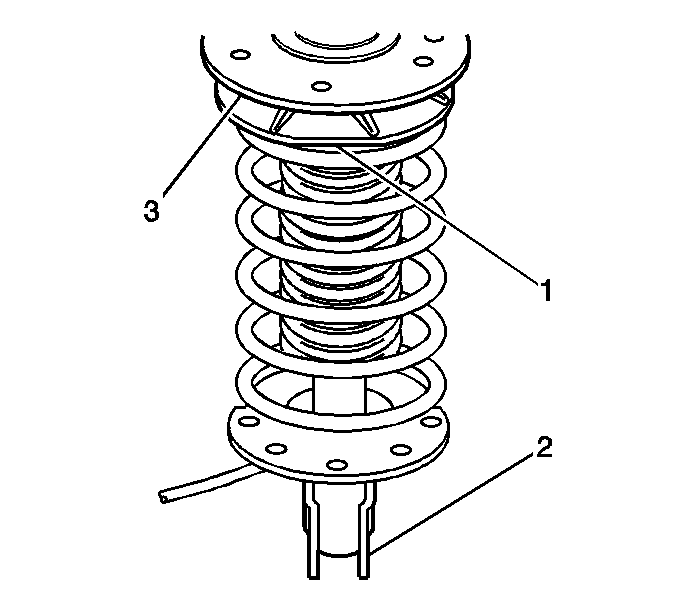 3

1

2