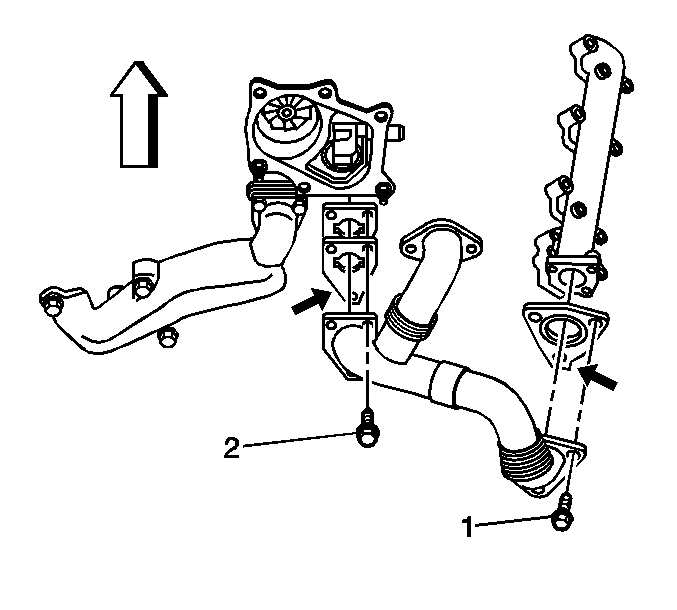 2
1