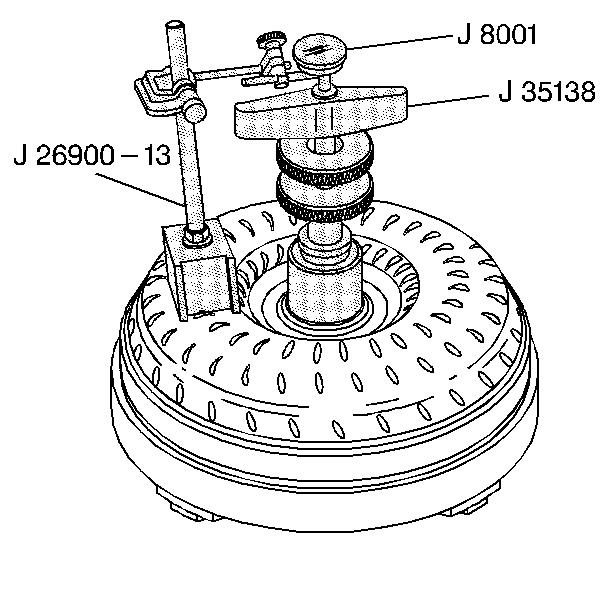 J 8001

J 35138

J 26900 – 13