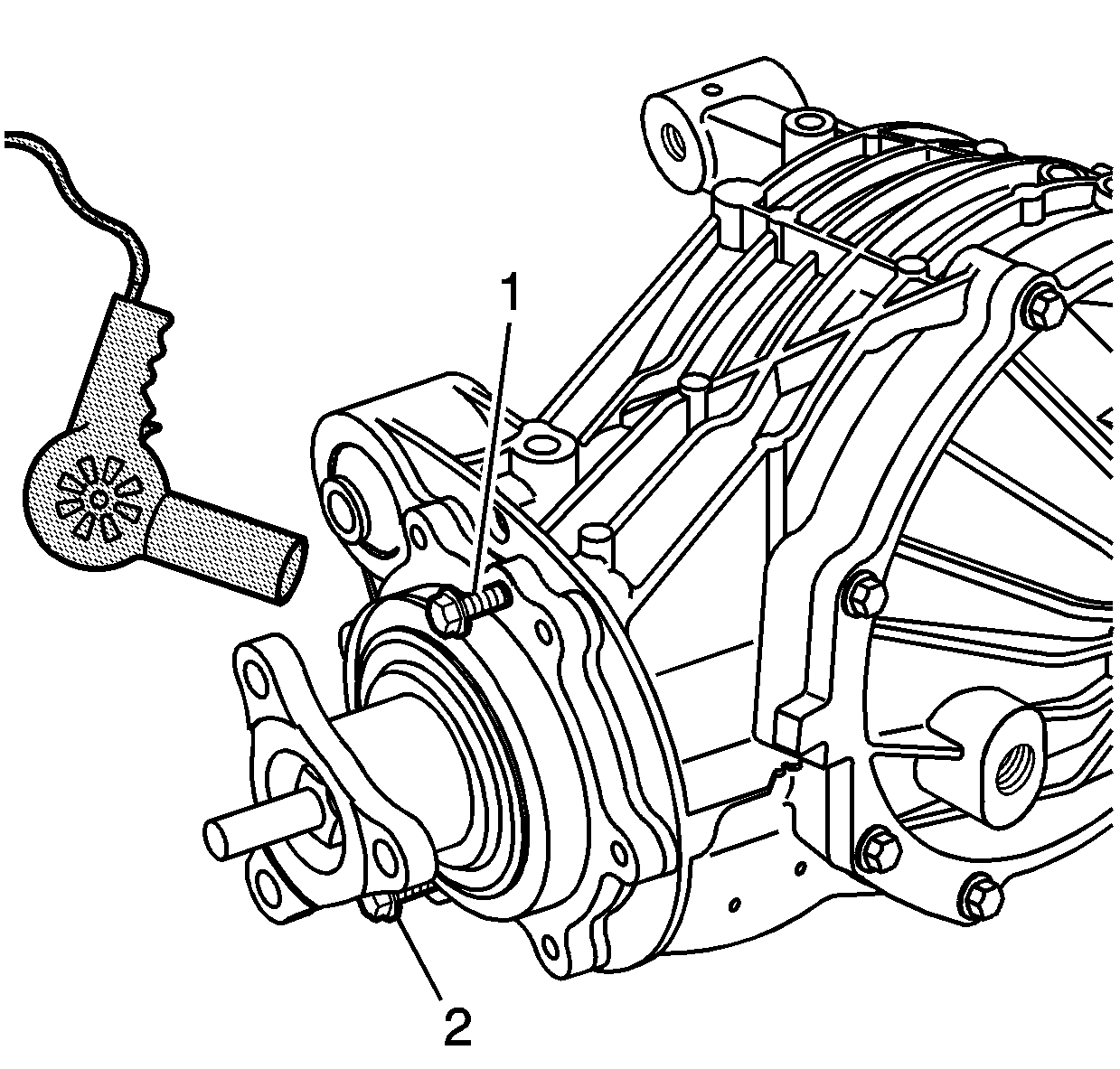 1
2