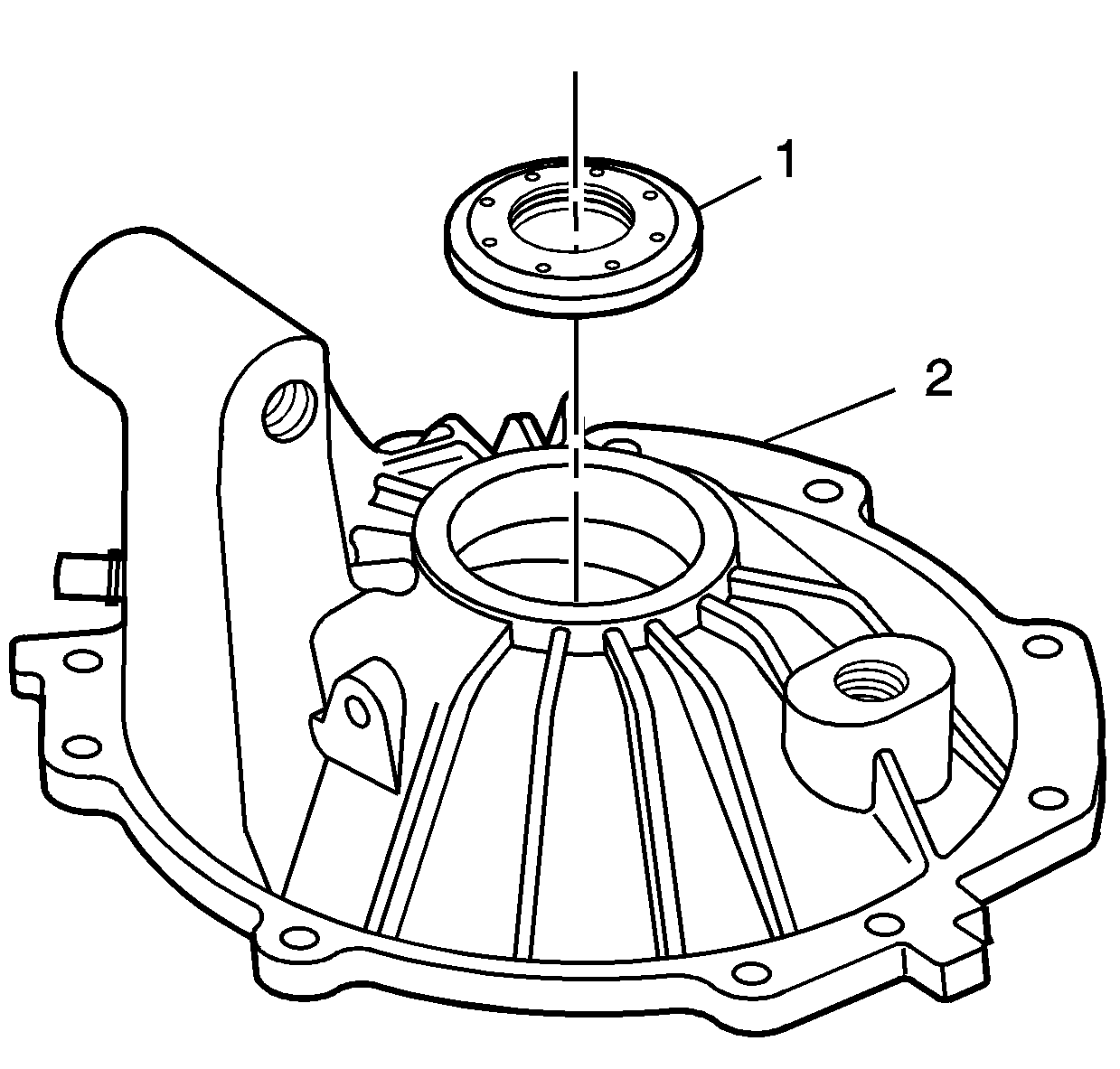 1
2