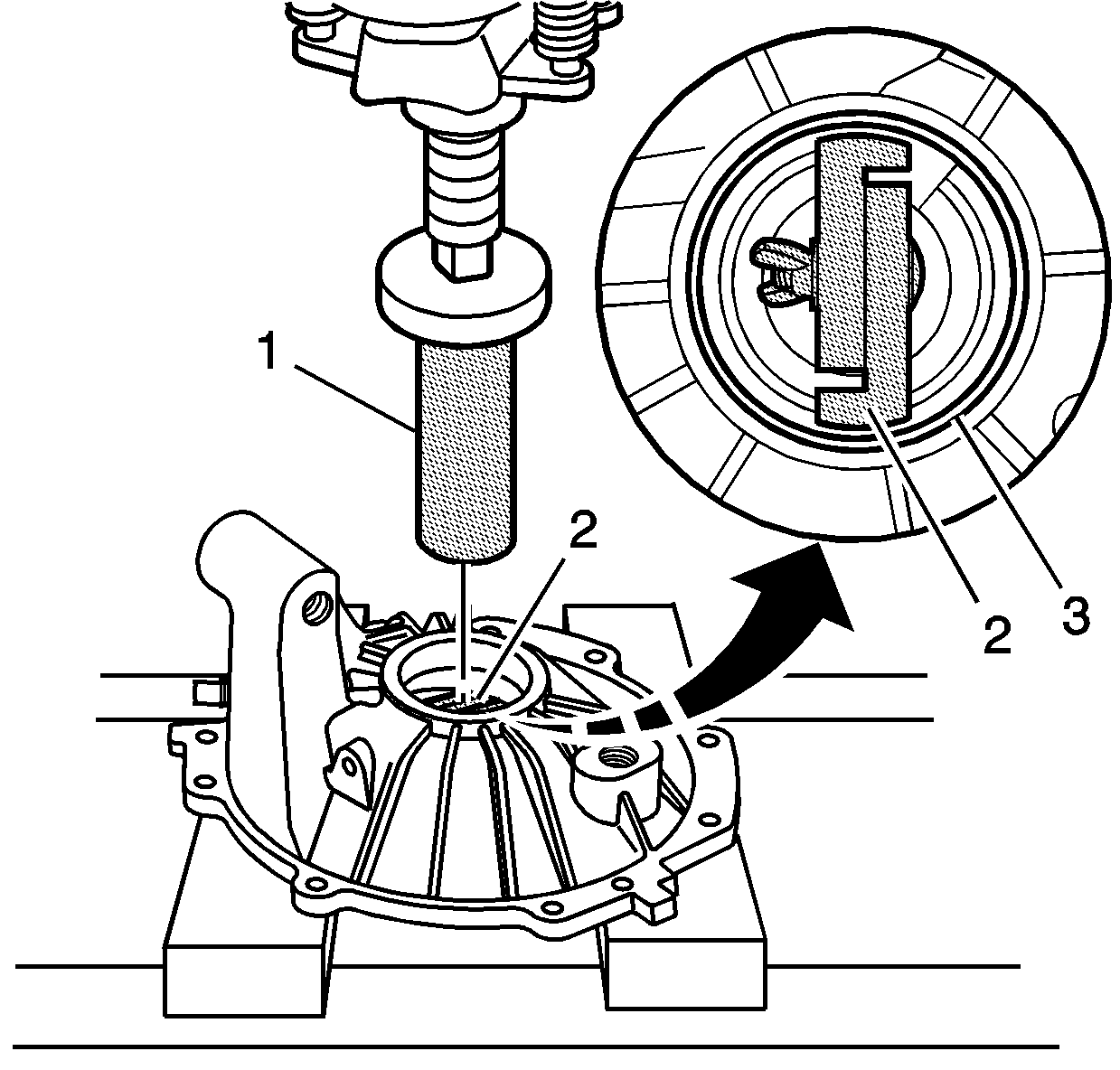 1
2
2
3