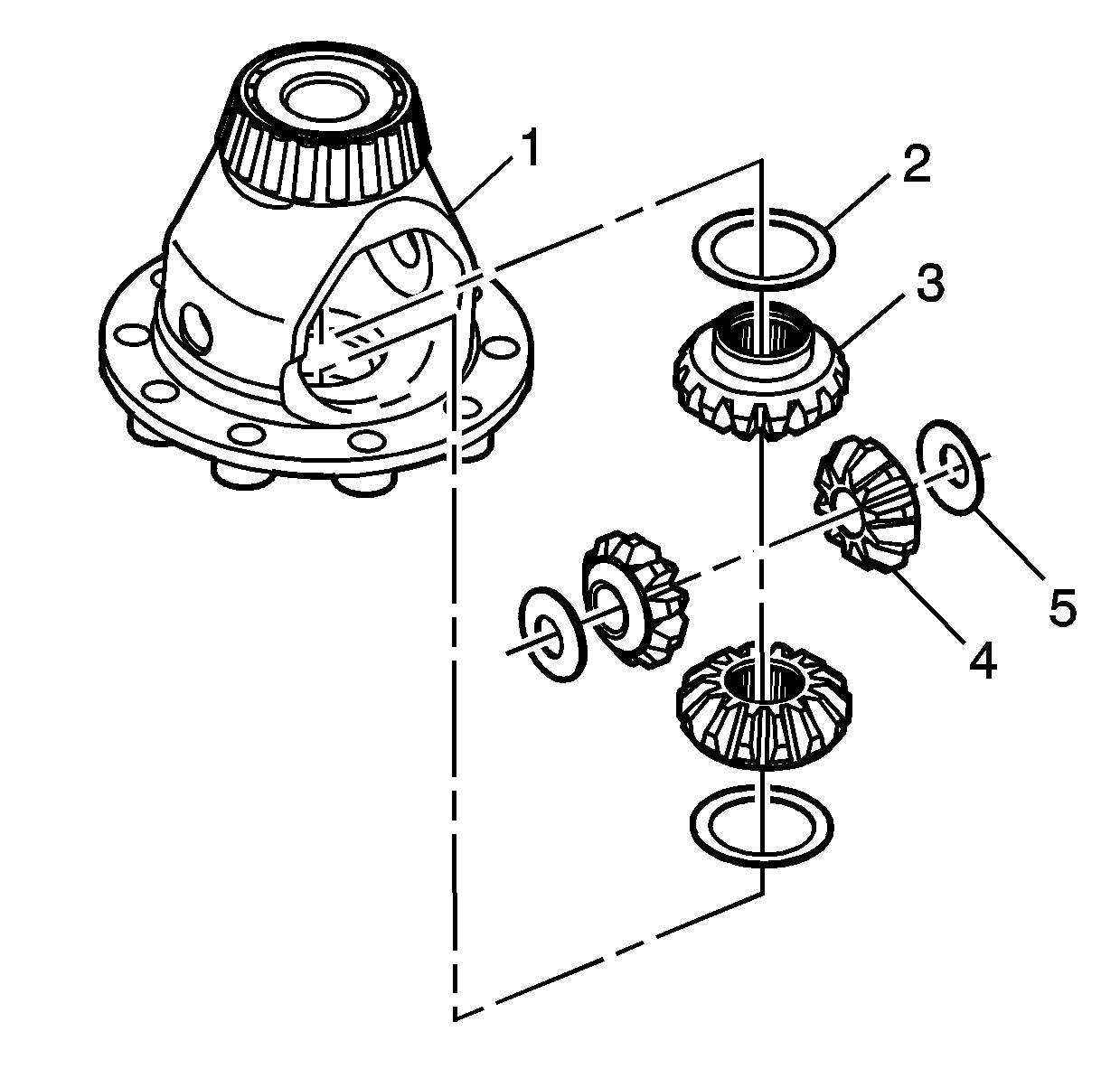 1
2
3
4
5