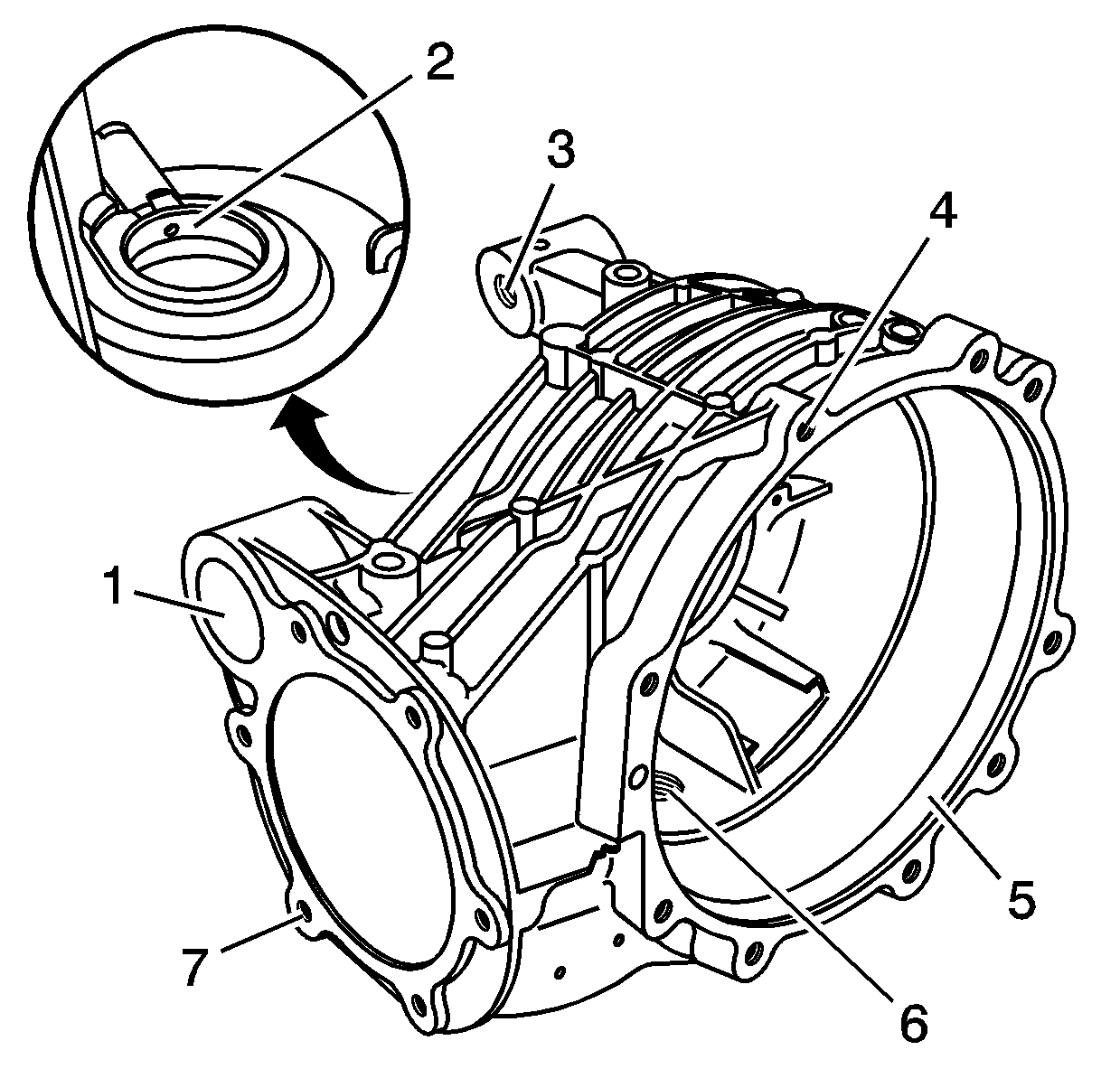 2
3
4
1
5
7
6