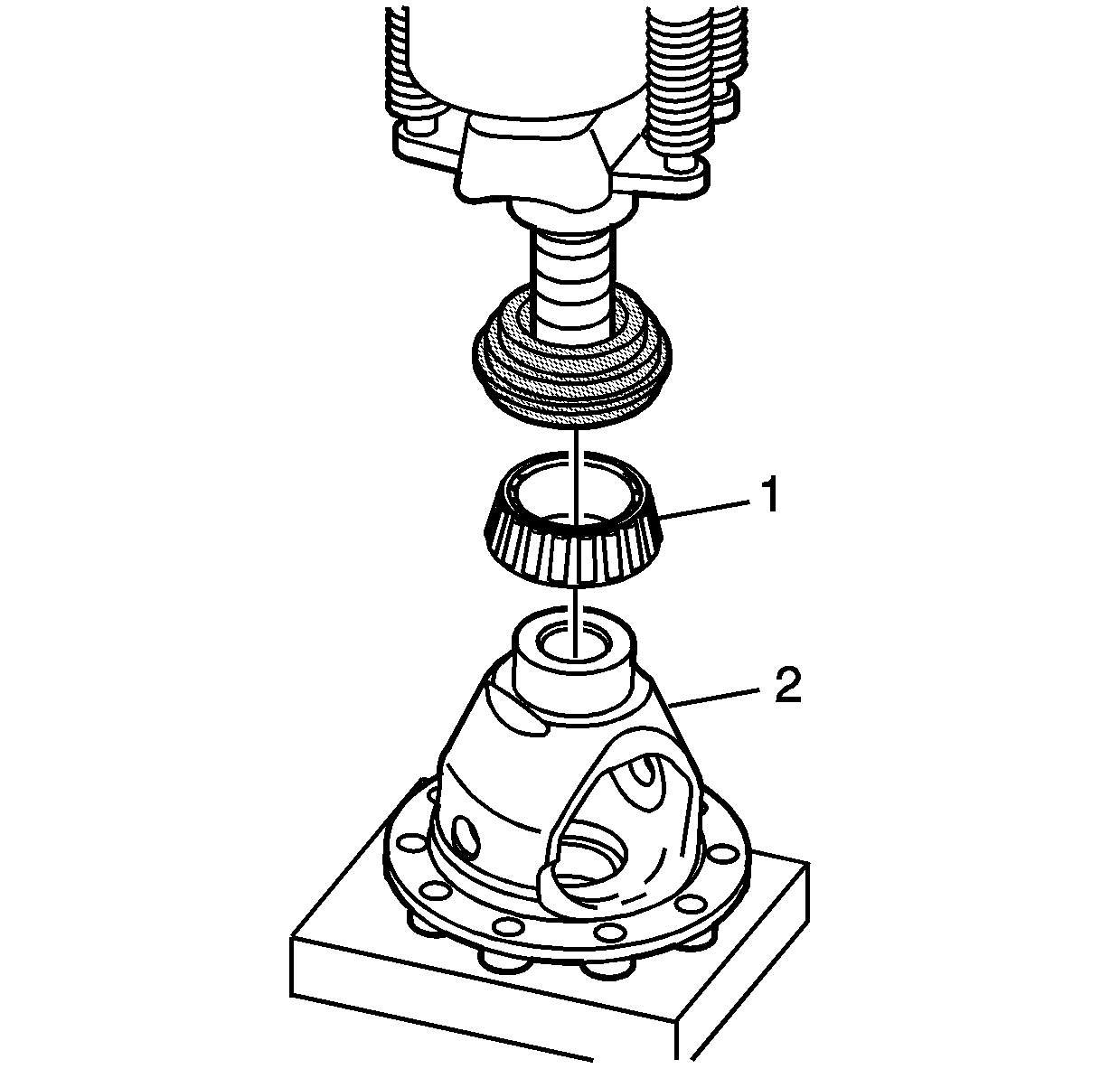 1
2