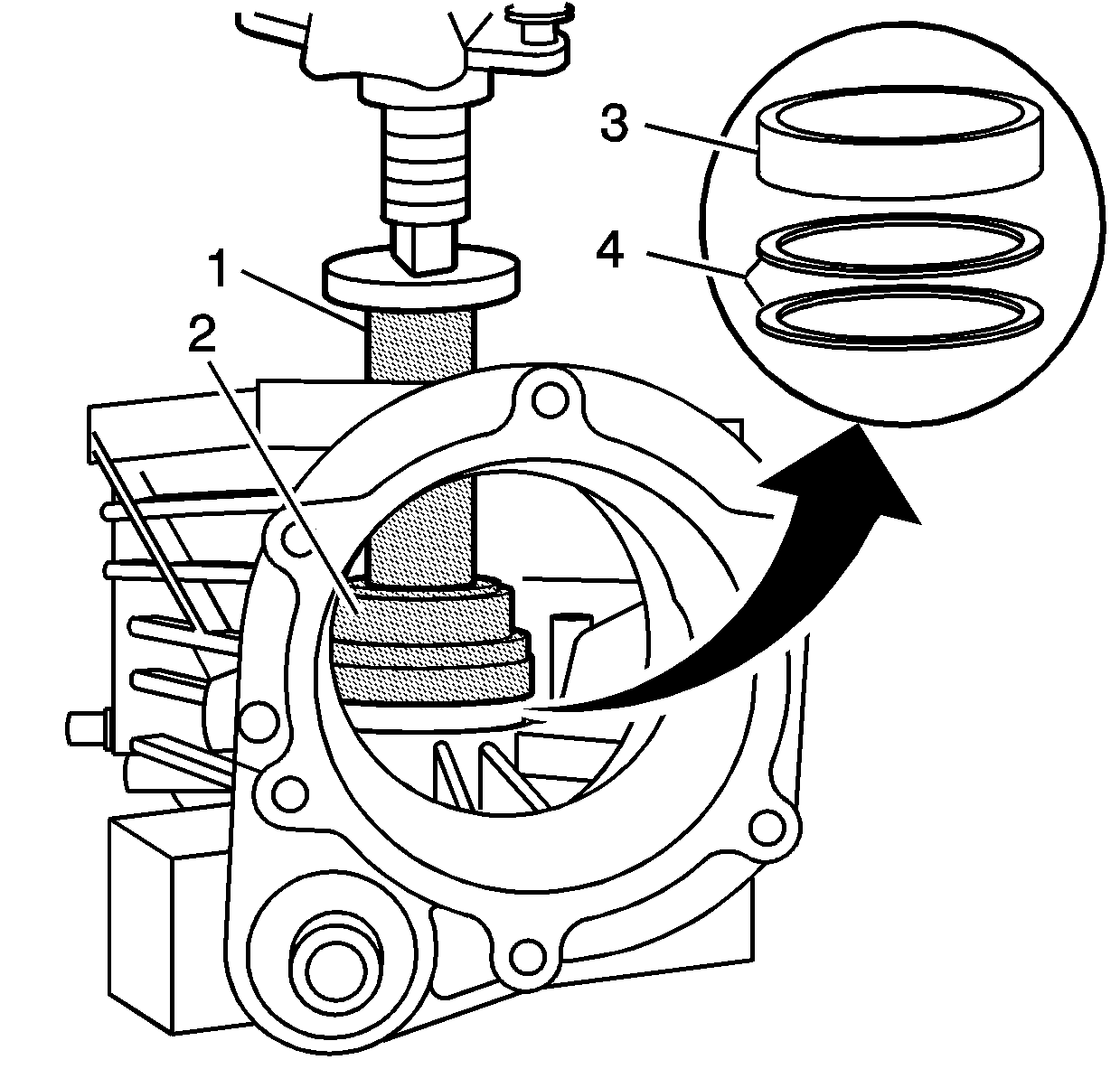 3
4
1
2